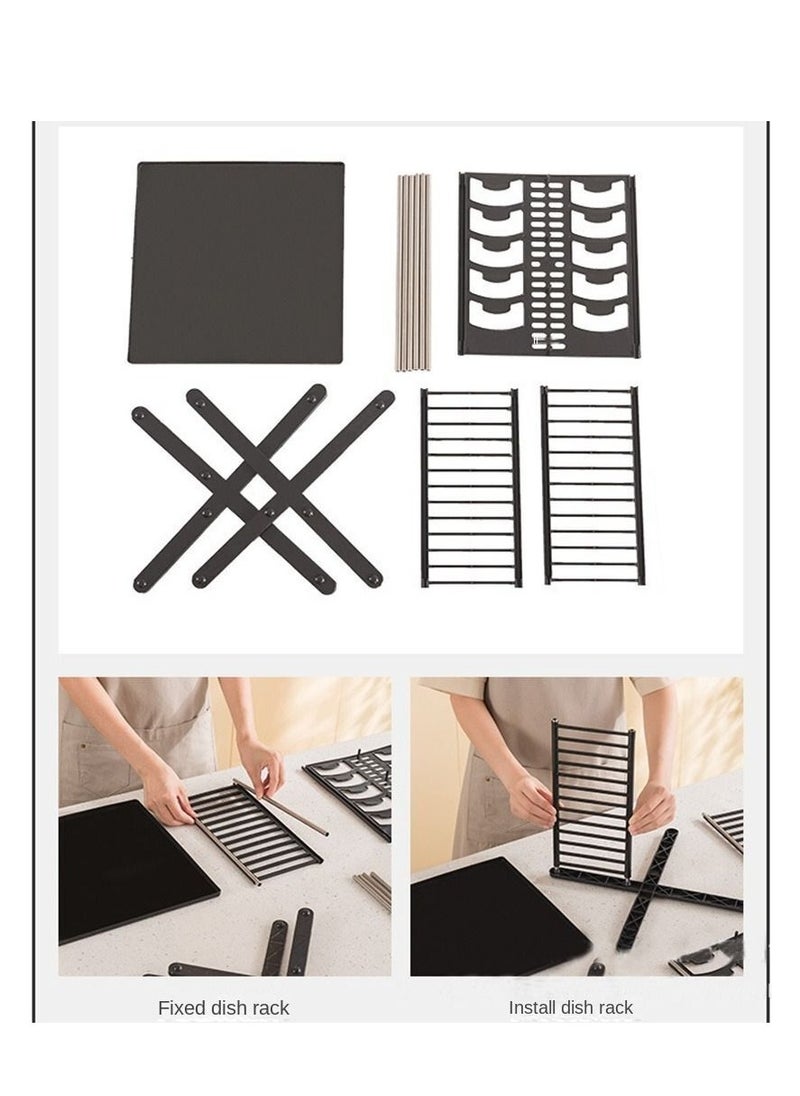 Fixed dish rack

Install dish rack