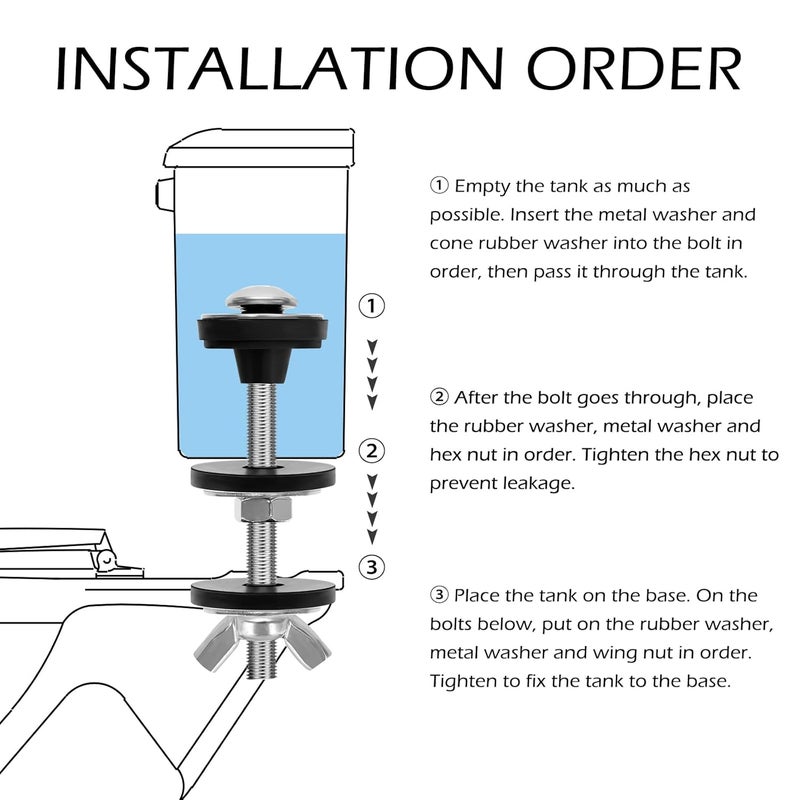 INSTALLATION ORDER

①

②

③

① Empty the tank as much as possible. Insert the metal washer and cone rubber washer into the bolt in order, then pass it through the tank.

② After the bolt goes through, place the rubber washer, metal washer and hex nut in order. Tighten the hex nut to prevent leakage.

③ Place the tank on the base. On the bolts below, put on the rubber washer, metal washer and wing nut in order. Tighten to fix the tank to the base.