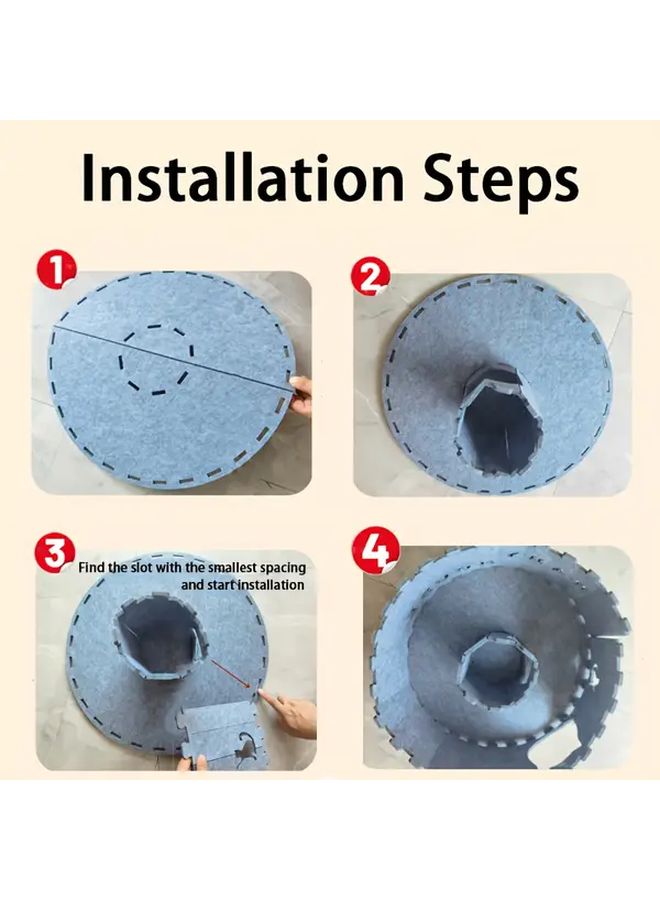 Installation Steps

1

2

3

Find the slot with the smallest spacing and start installation

4