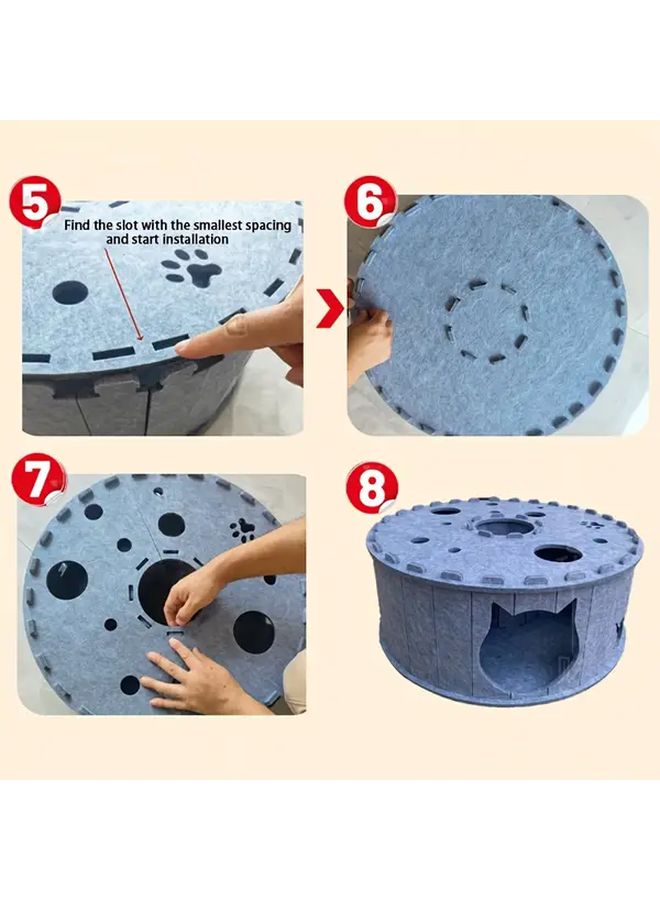 5
Find the slot with the smallest spacing and start installation

6

7

8