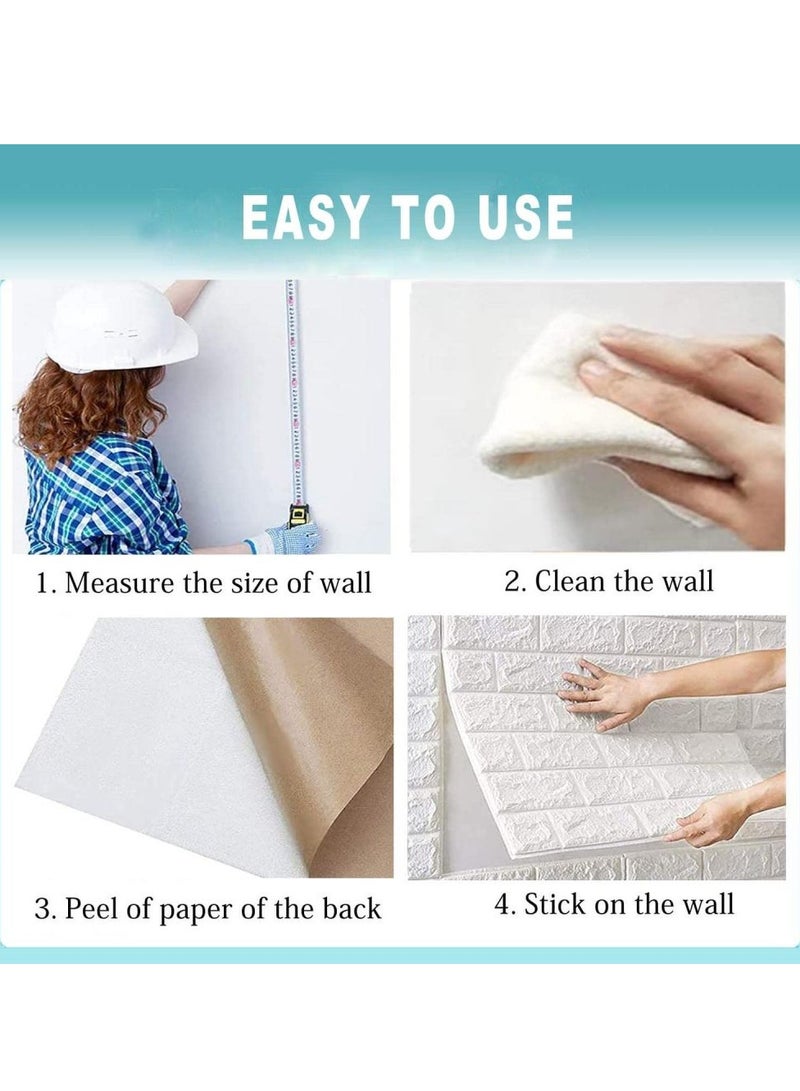 EASY TO USE

1. Measure the size of wall

2. Clean the wall

3. Peel of paper of the back

4. Stick on the wall