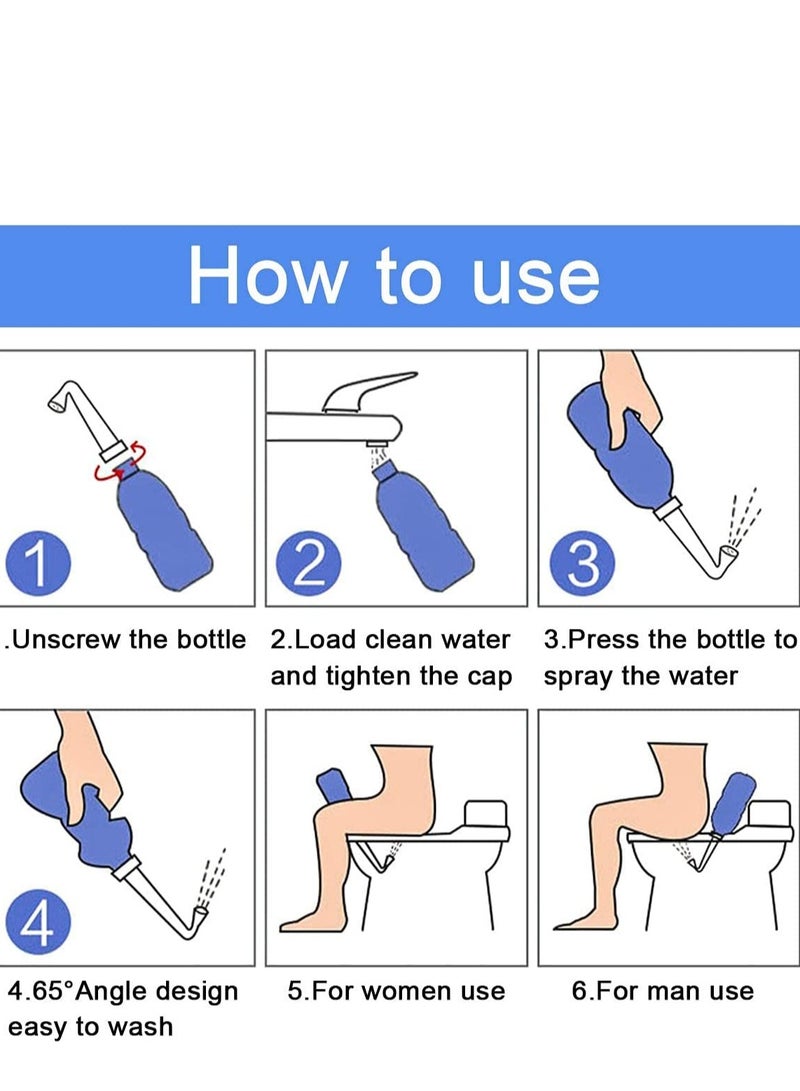 How to use

1

2

3

.Unscrew the bottle

2.Load clean water and tighten the cap

3.Press the bottle to spray the water

4

4.65°Angle design easy to wash

5.For women use

6.For man use