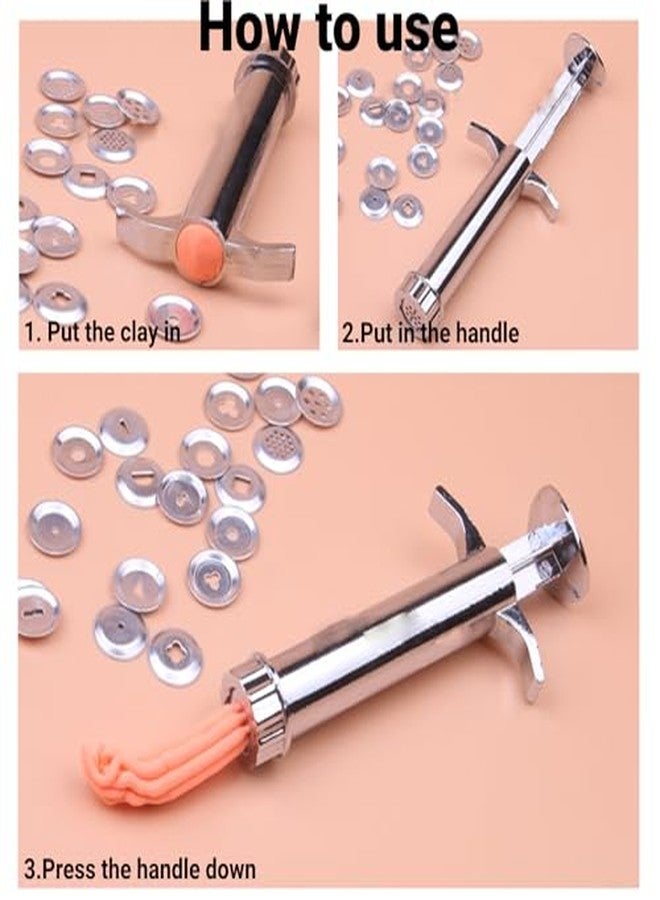 How to use

1. Put the clay in

2.Put in the handle

3.Press the handle down