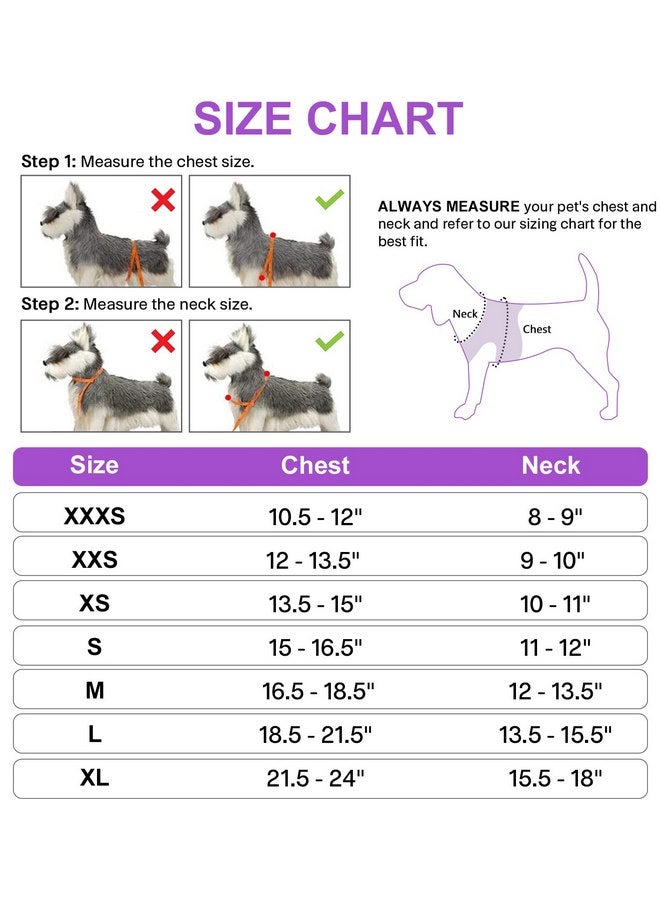 SIZE CHART

Step 1: Measure the chest size.

Step 2: Measure the neck size.

ALWAYS MEASURE your pet's chest and neck and refer to our sizing chart for the best fit.

Neck

Chest

| Size | Chest | Neck |
|---|---|---|
| XXXS | 10.5 - 12" | 8 - 9" |
| XXS | 12 - 13.5" | 9 - 10" |
| XS | 13.5 - 15" | 10 - 11" |
| S | 15 - 16.5" | 11 - 12" |
| M | 16.5 - 18.5" | 12 - 13.5" |
| L | 18.5 - 21.5" | 13.5 - 15.5" |
| XL | 21.5 - 24" | 15.5 - 18" |