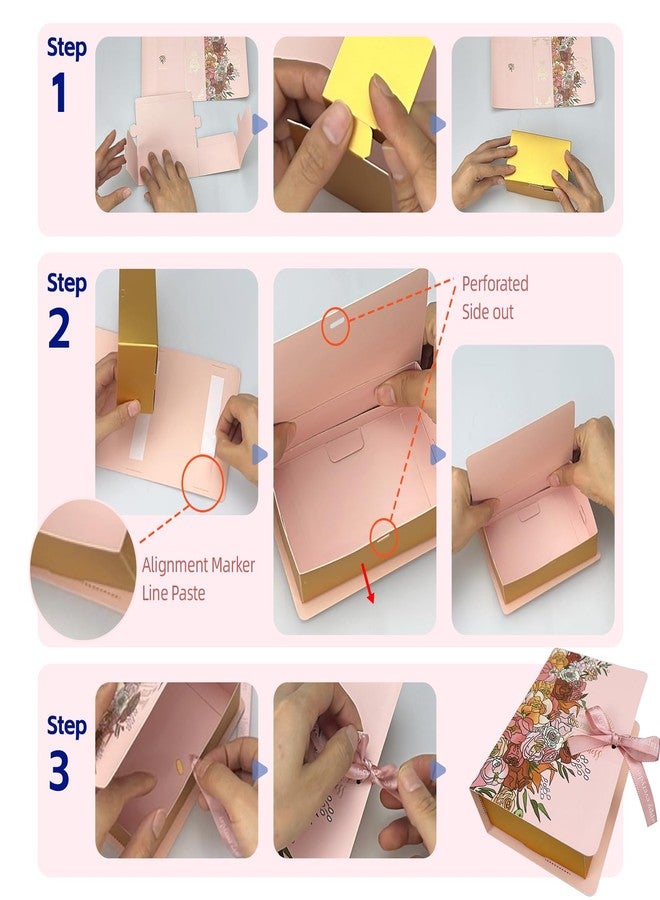 Step 1

Step 2

Perforated Side out

Alignment Marker Line Paste

Step 3