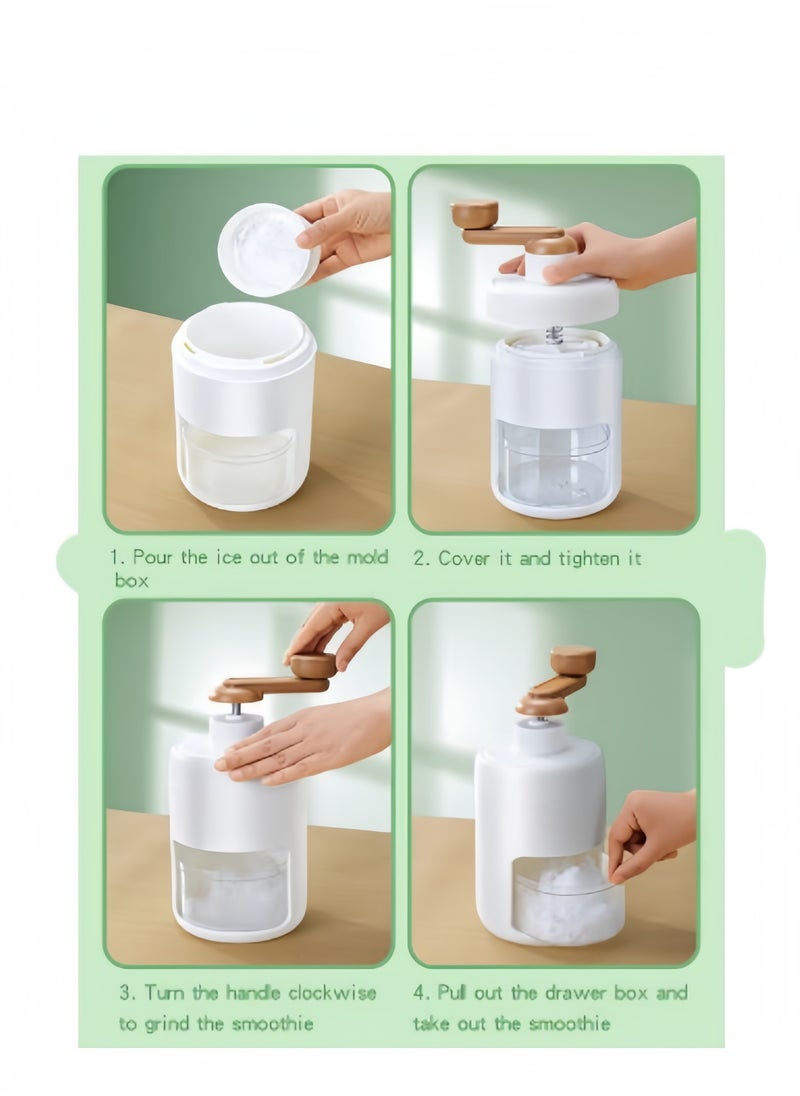 1. Pour the ice out of the mold box

2. Cover it and tighten it

3. Turn the handle clockwise to grind the smoothie

4. Pull out the drawer box and take out the smoothie