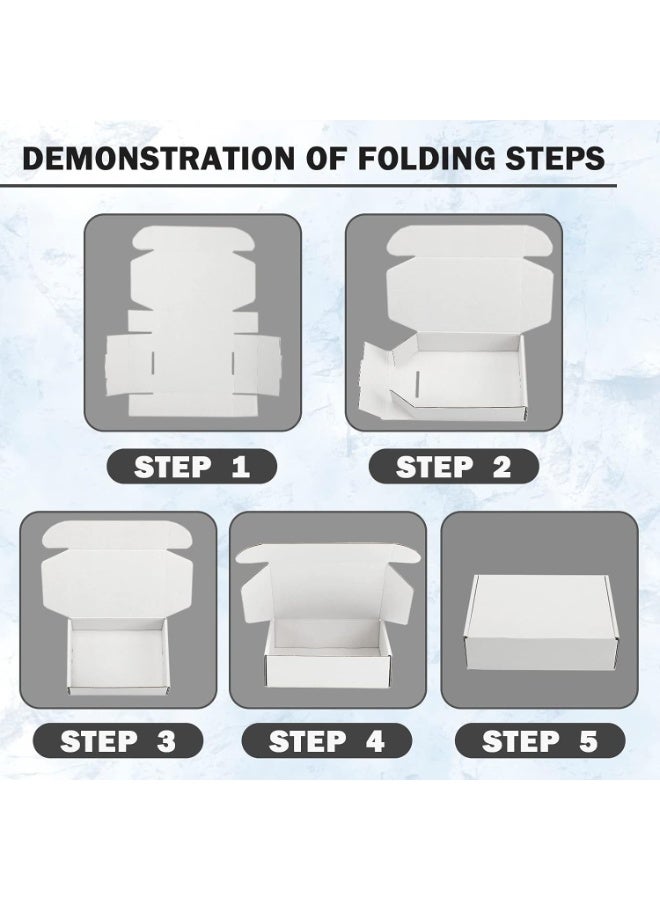 DEMONSTRATION OF FOLDING STEPS

STEP 1

STEP 2

STEP 3

STEP 4

STEP 5