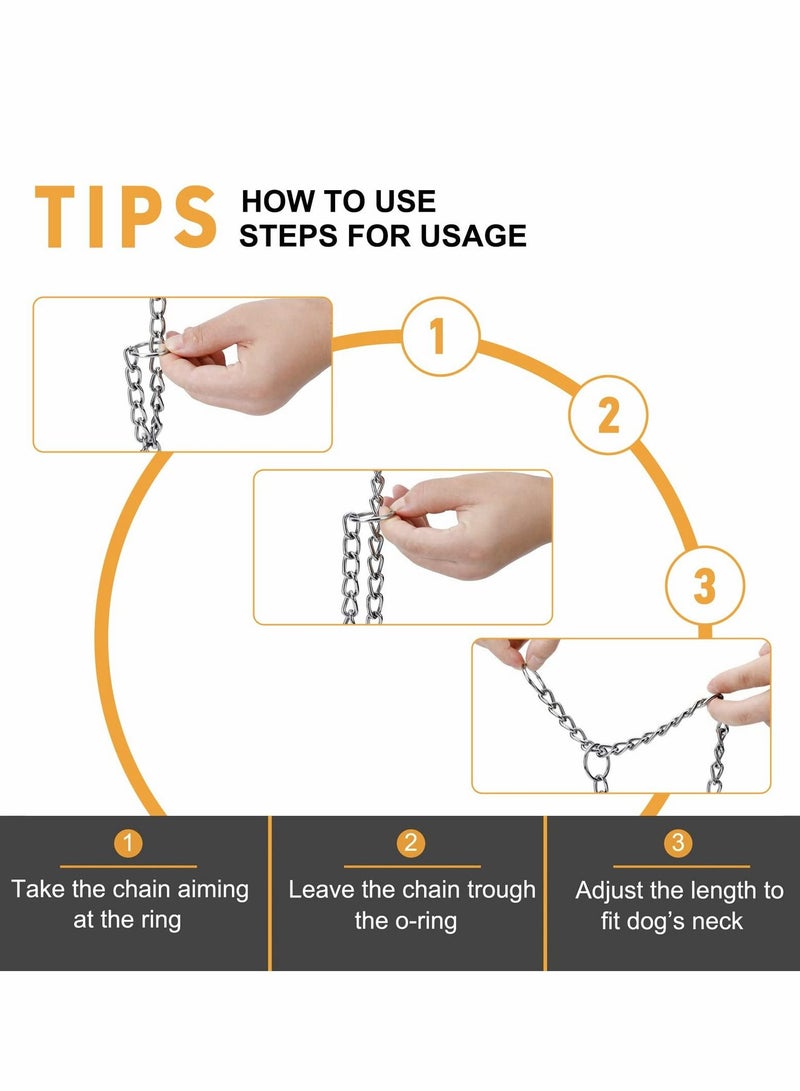 TIPS HOW TO USE
STEPS FOR USAGE

1

2

3

1
Take the chain aiming at the ring

2
Leave the chain trough the o-ring

3
Adjust the length to fit dog's neck