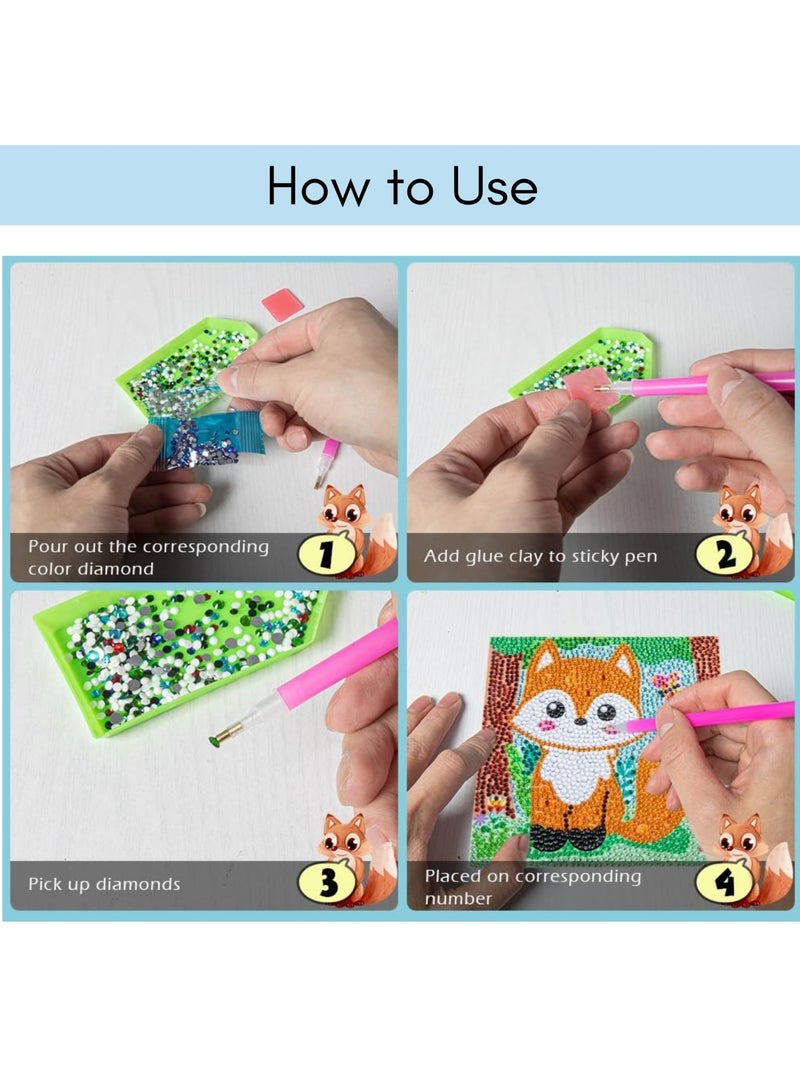 How to Use

Pour out the corresponding color diamond

1

Add glue clay to sticky pen

2

Pick up diamonds

3

Placed on corresponding number

4