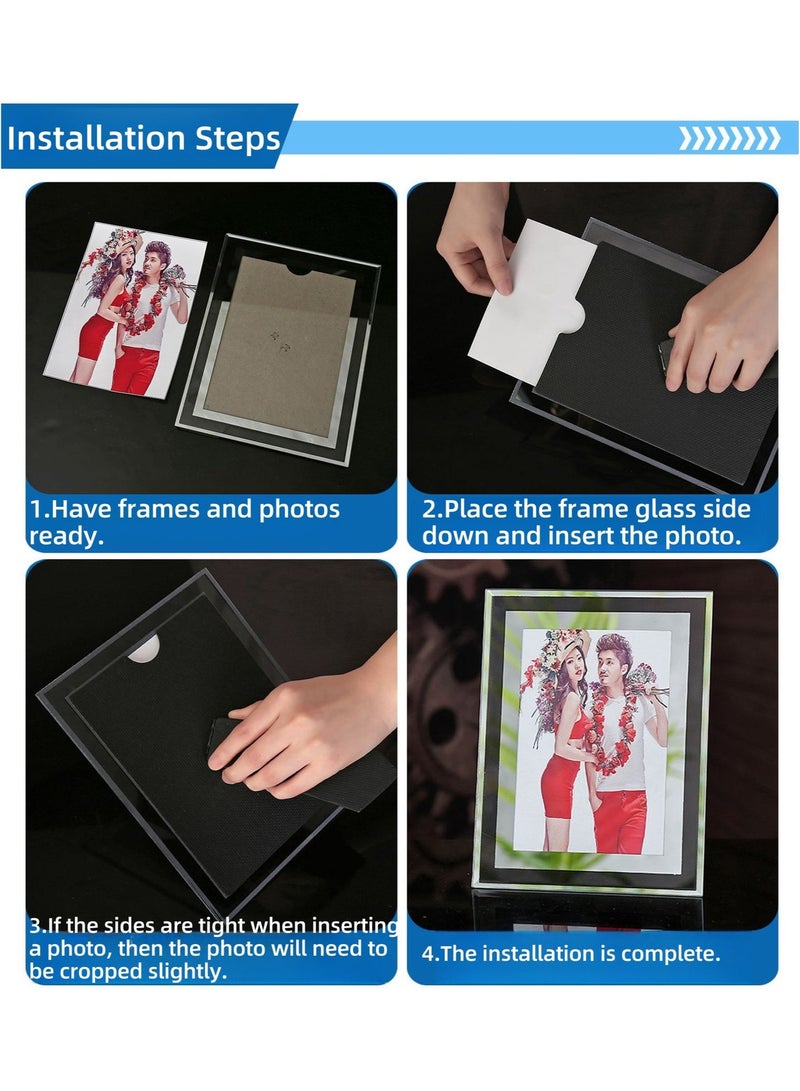 Installation Steps

1.Have frames and photos ready.

2.Place the frame glass side down and insert the photo.

3.If the sides are tight when inserting a photo, then the photo will need to be cropped slightly.

4.The installation is complete.