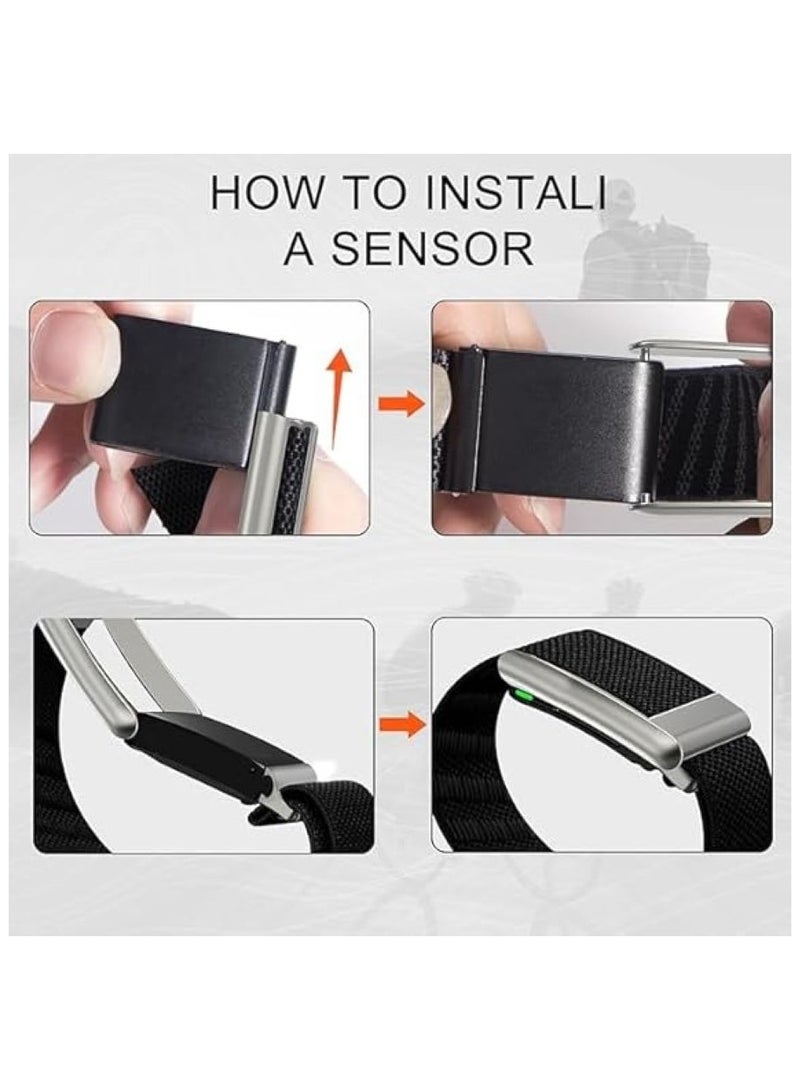 HOW TO INSTALI
A SENSOR