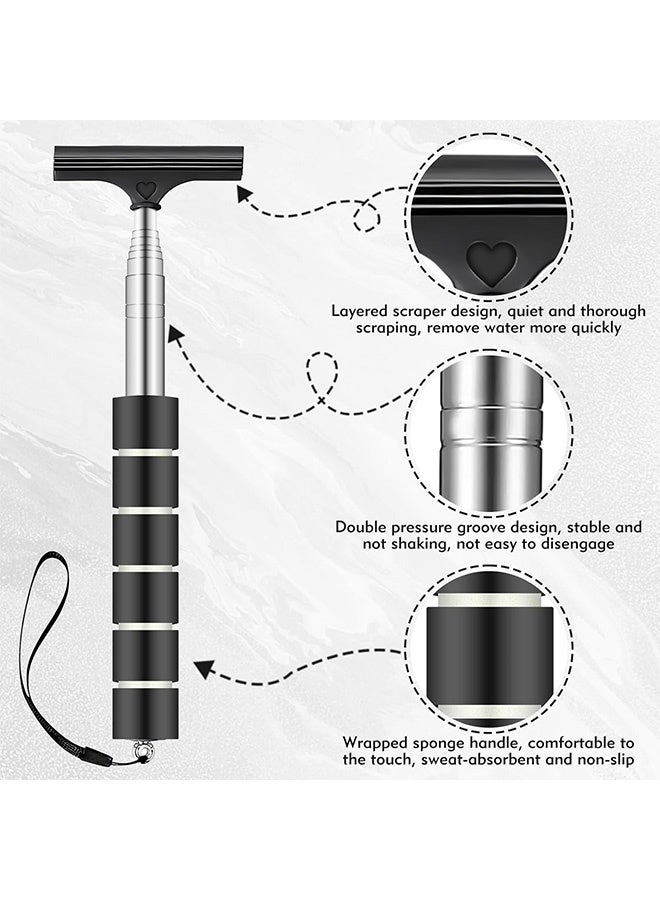 Layered scraper design, quiet and thorough scraping, remove water more quickly

Double pressure groove design, stable and not shaking, not easy to disengage

Wrapped sponge handle, comfortable to the touch, sweat-absorbent and non-slip