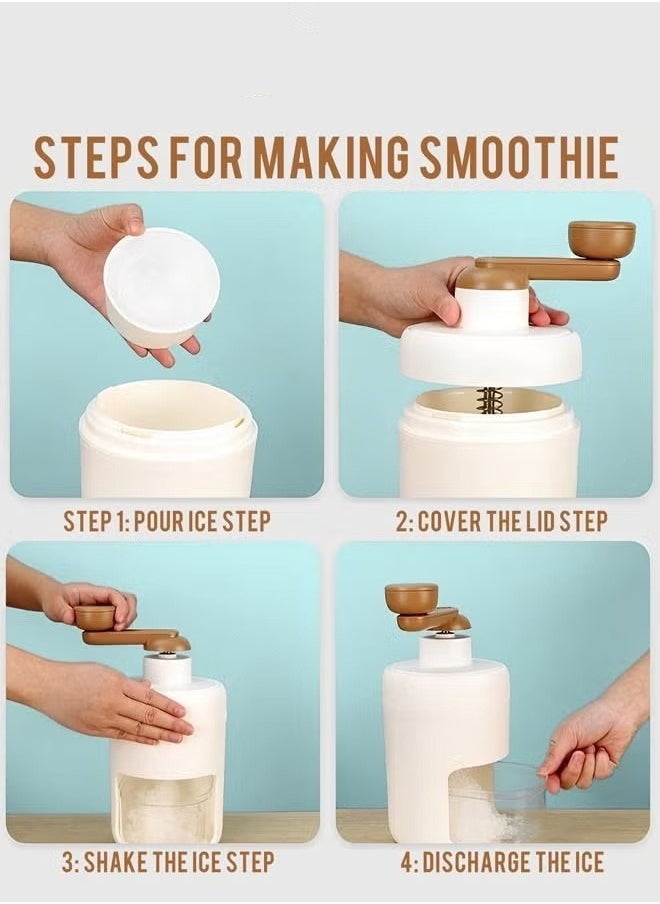 STEPS FOR MAKING SMOOTHIE

STEP 1: POUR ICE STEP

2: COVER THE LID STEP

3: SHAKE THE ICE STEP

4: DISCHARGE THE ICE