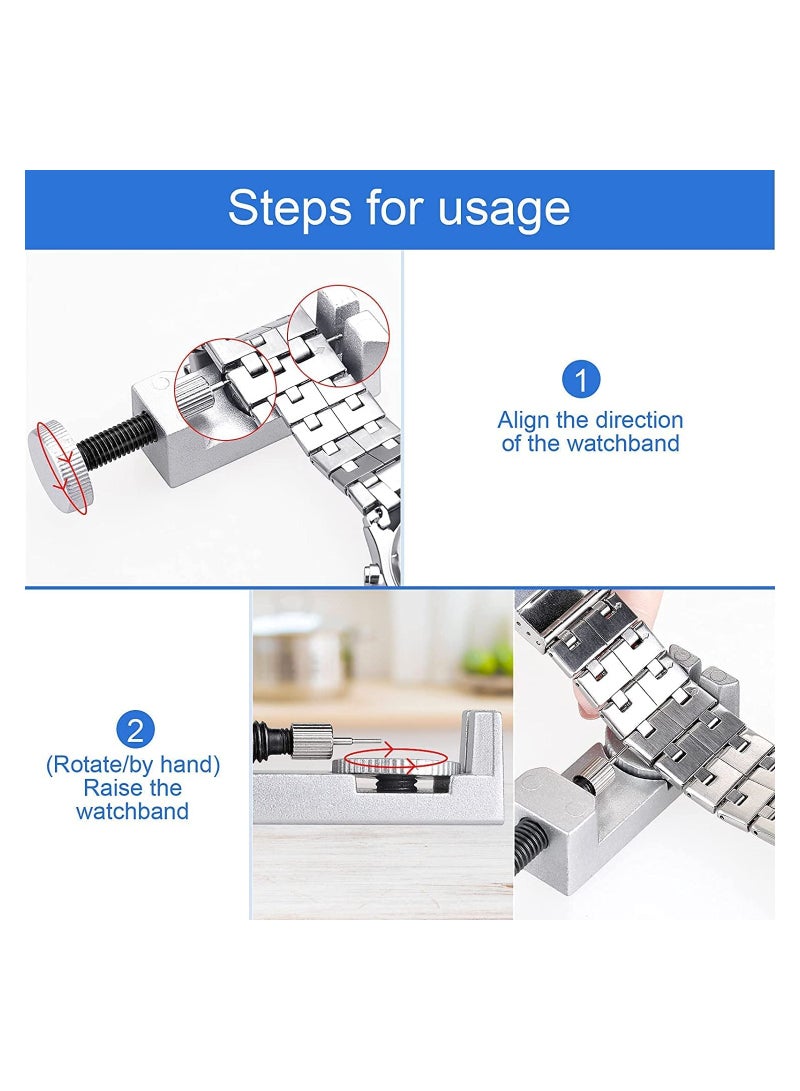 Steps for usage

1
Align the direction of the watchband

2
(Rotate/by hand)
Raise the watchband