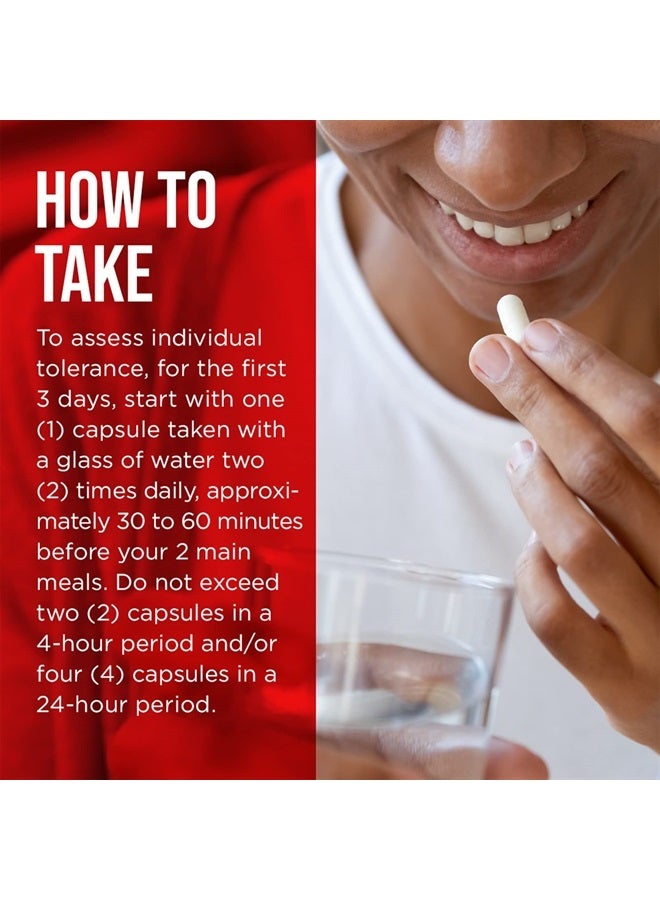 HOW TO TAKE

To assess individual tolerance, for the first 3 days, start with one (1) capsule taken with a glass of water two (2) times daily, approximately 30 to 60 minutes before your 2 main meals. Do not exceed two (2) capsules in a 4-hour period and/or four (4) capsules in a 24-hour period.