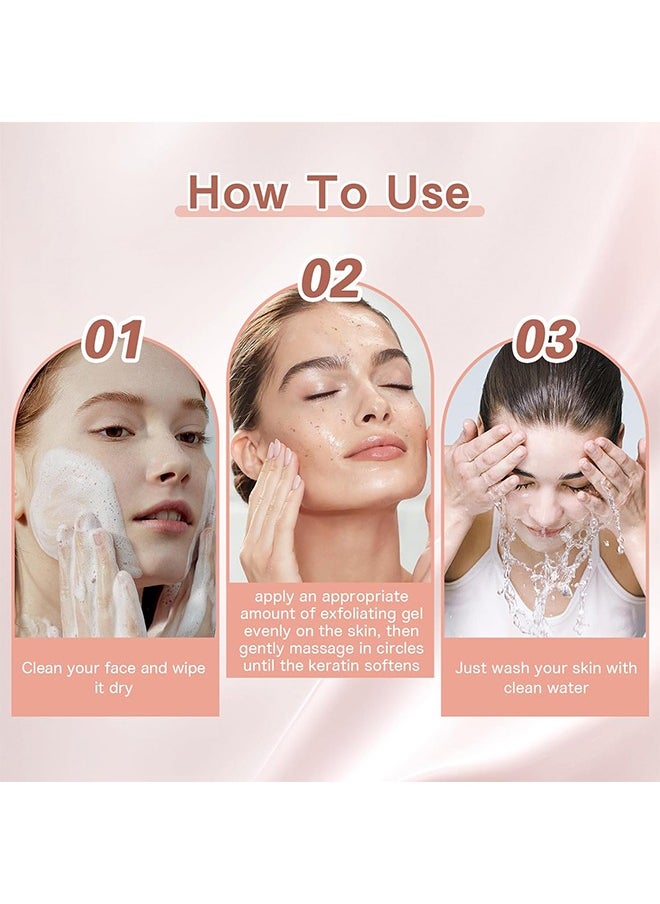 How To Use

01

Clean your face and wipe it dry

02

apply an appropriate amount of exfoliating gel evenly on the skin, then gently massage in circles until the keratin softens

03

Just wash your skin with clean water