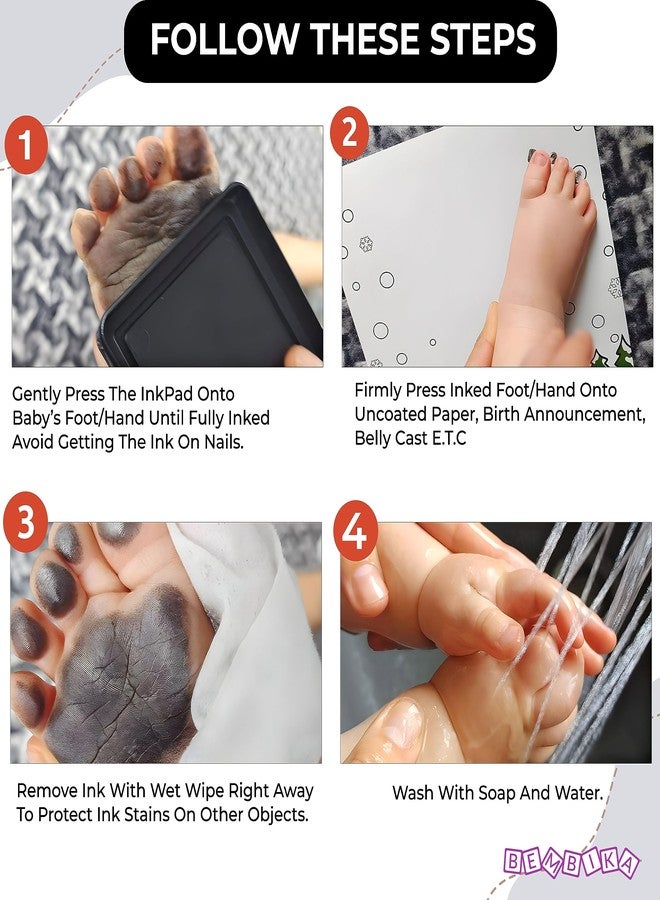 FOLLOW THESE STEPS

1

Gently Press The InkPad Onto Baby's Foot/Hand Until Fully Inked Avoid Getting The Ink On Nails.

2

Firmly Press Inked Foot/Hand Onto Uncoated Paper, Birth Announcement, Belly Cast E.T.C

3

Remove Ink With Wet Wipe Right Away To Protect Ink Stains On Other Objects.

4

Wash With Soap And Water.

BEMBIKA