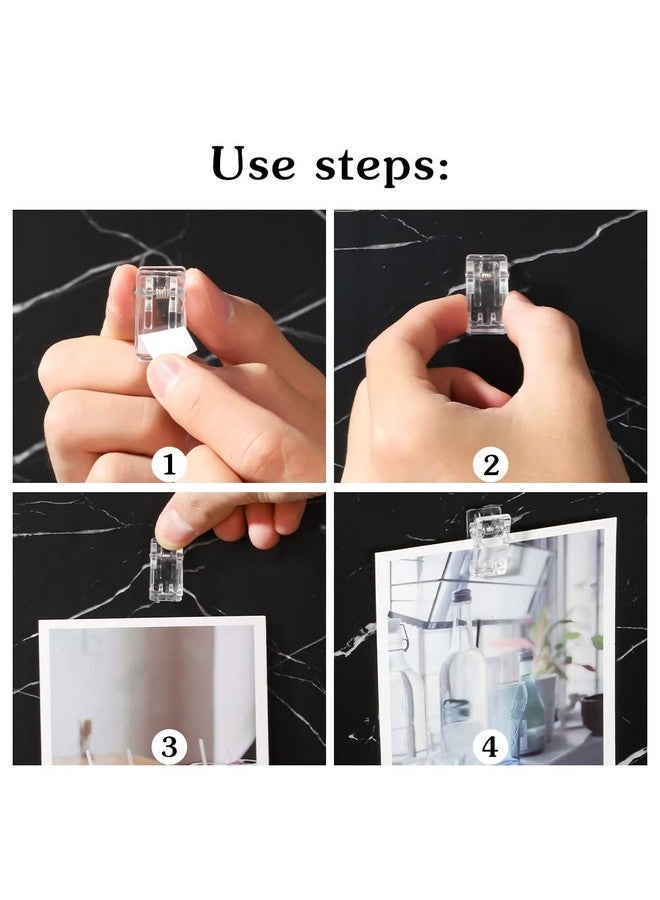 Use steps:

1

2

3

4