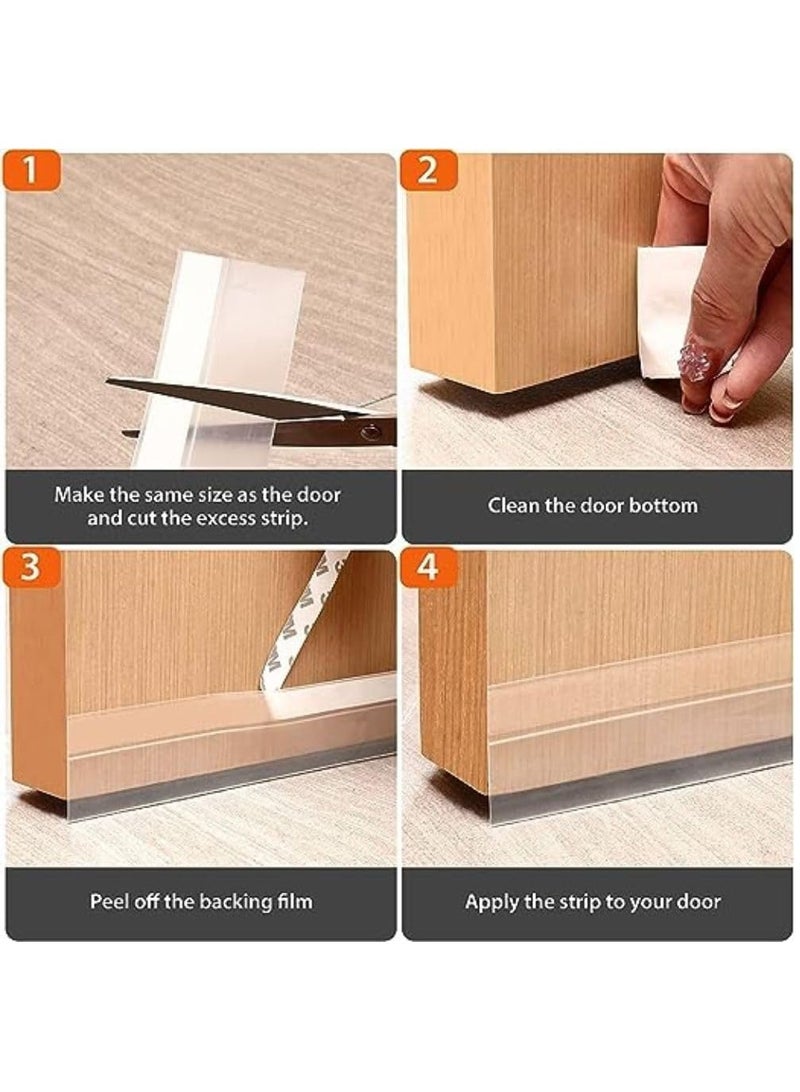 1

Make the same size as the door and cut the excess strip.

2

Clean the door bottom

3

Peel off the backing film

4

Apply the strip to your door