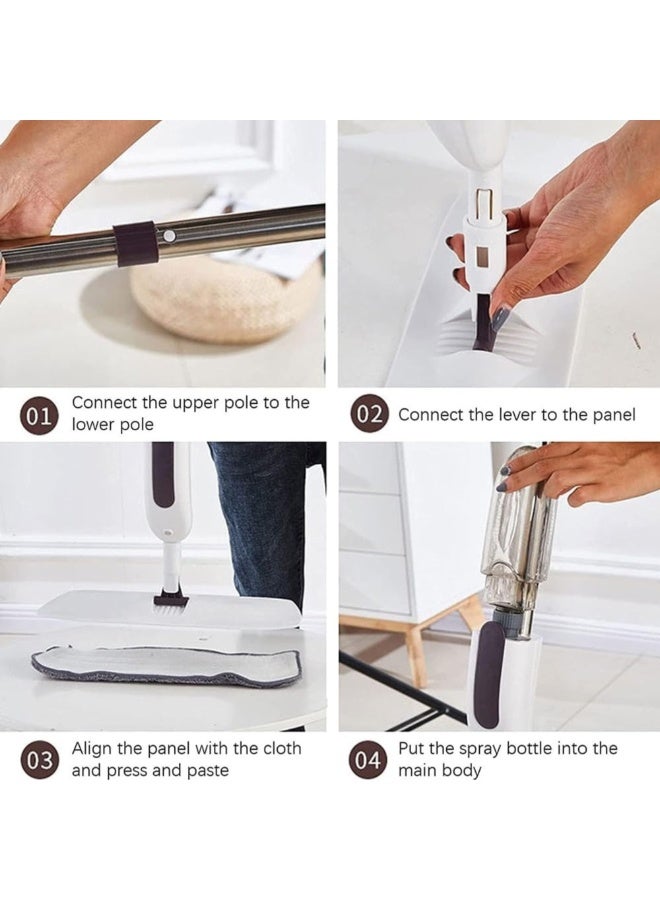 01 Connect the upper pole to the lower pole

02 Connect the lever to the panel

03 Align the panel with the cloth and press and paste

04 Put the spray bottle into the main body