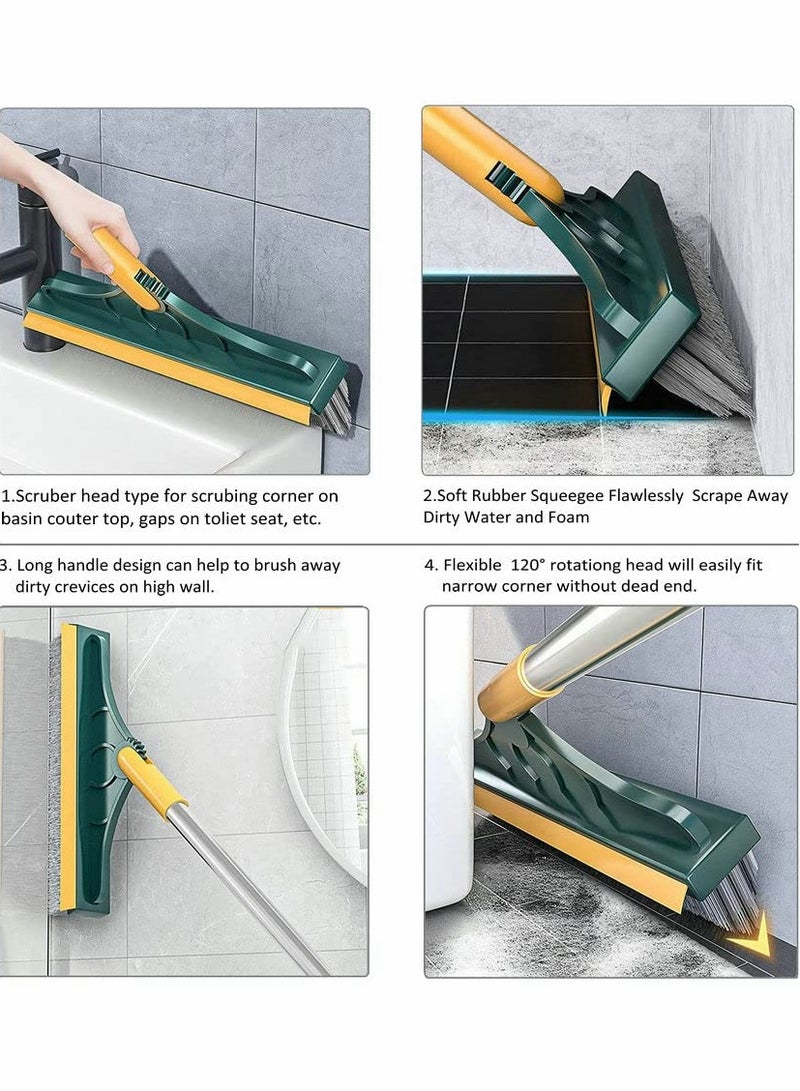 1.Scruber head type for scrubing corner on basin couter top, gaps on toliet seat, etc.

2.Soft Rubber Squeegee Flawlessly Scrape Away Dirty Water and Foam

3. Long handle design can help to brush away dirty crevices on high wall.

4. Flexible 120° rotationg head will easily fit narrow corner without dead end.