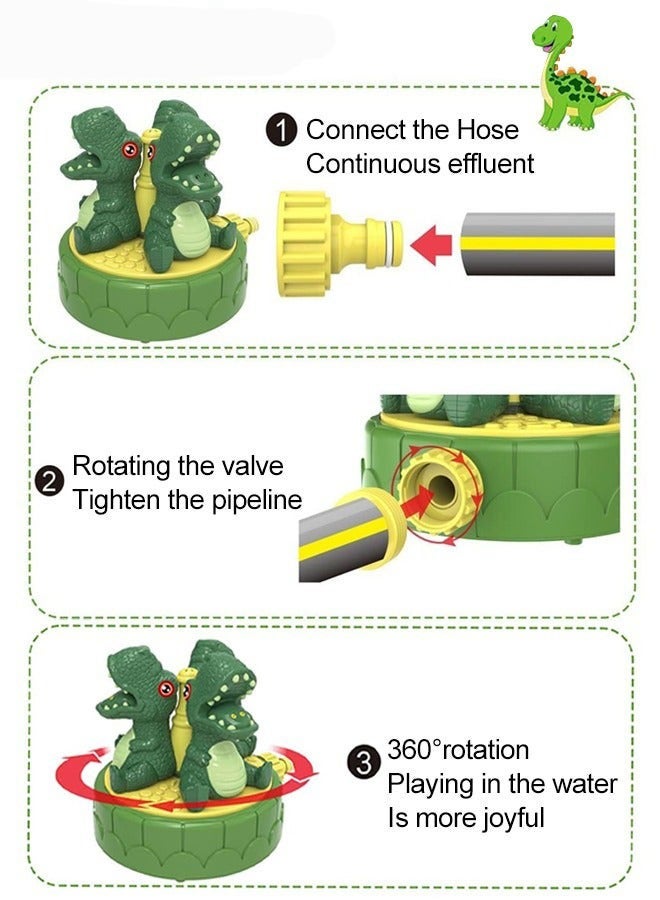 1 Connect the Hose
Continuous effluent

2 Rotating the valve
Tighten the pipeline

3 360°rotation
Playing in the water
Is more joyful