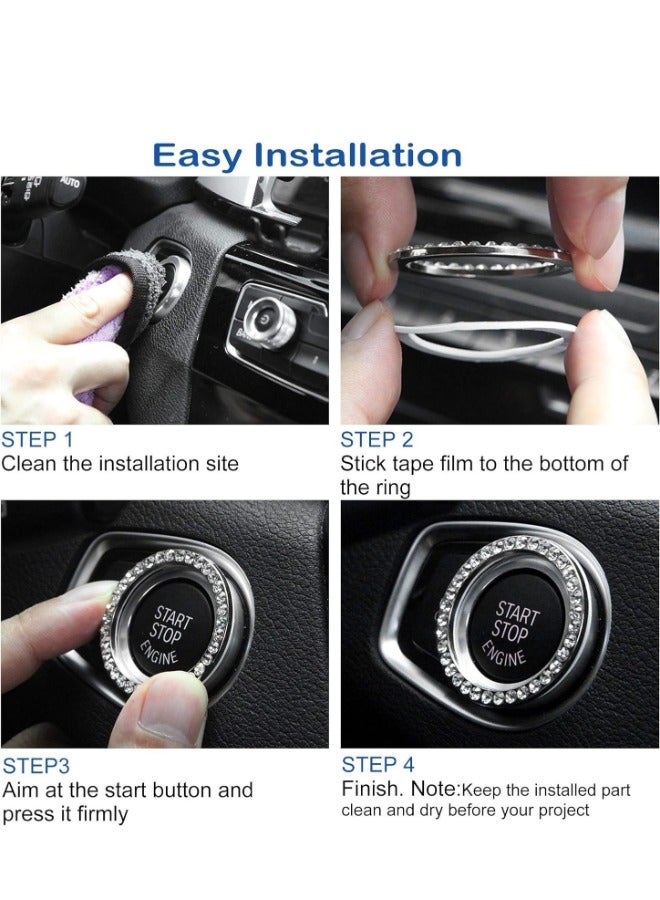 Easy Installation

AUTO

STEP 1
Clean the installation site

STEP 2
Stick tape film to the bottom of the ring

START
STOP
ENGINE

STEP3
Aim at the start button and press it firmly

START
STOP
ENGINE

STEP 4
Finish. Note:Keep the installed part clean and dry before your project