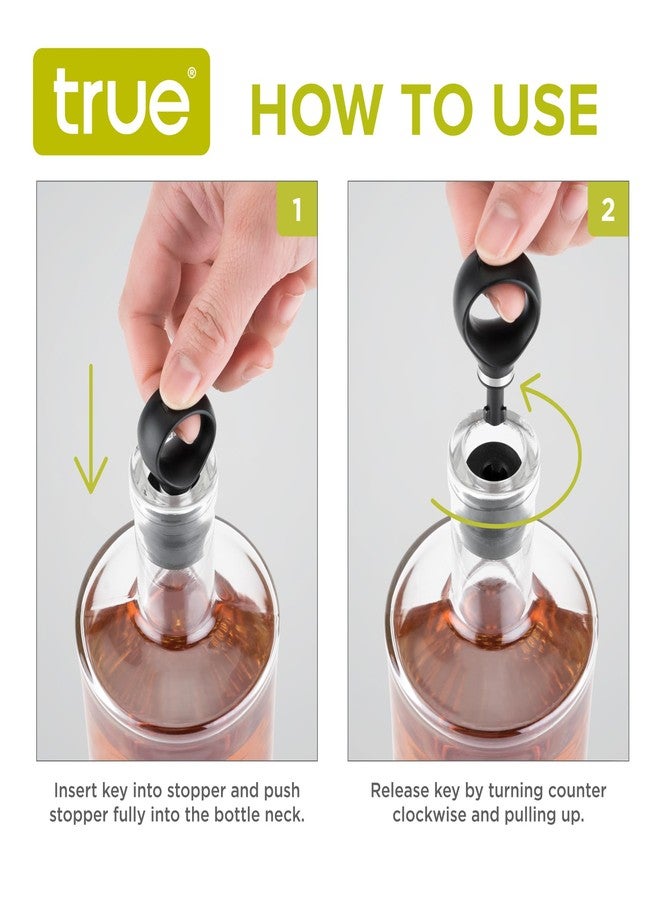 true®

HOW TO USE

1

Insert key into stopper and push stopper fully into the bottle neck.

2

Release key by turning counter clockwise and pulling up.