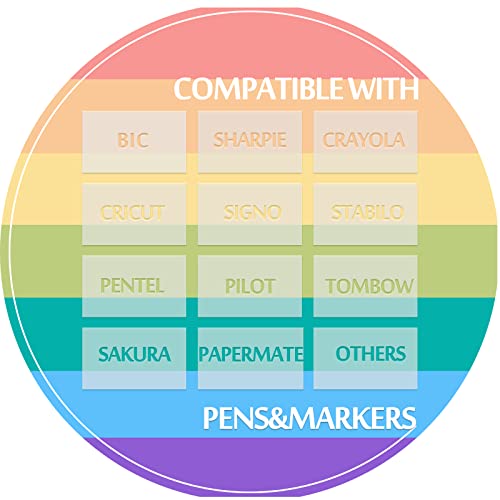 COMPATIBLE WITH

BIC

SHARPIE

CRAYOLA

CRICUT

SIGNO

STABILO

PENTEL

PILOT

TOMBOW

SAKURA

PAPERMATE

OTHERS

PENS&MARKERS