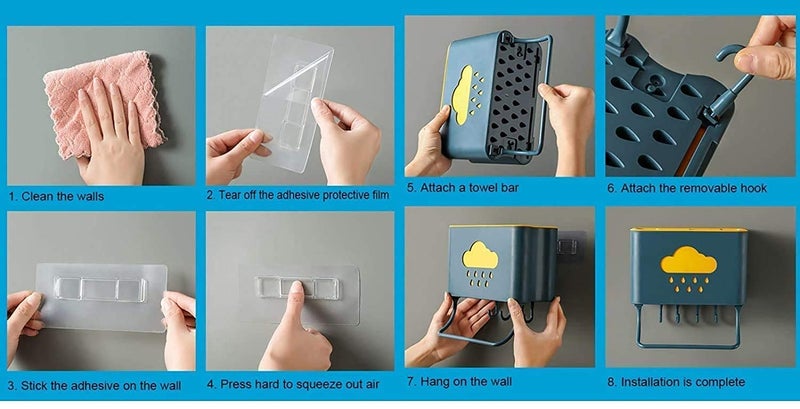 1. Clean the walls

2. Tear off the adhesive protective film

5. Attach a towel bar

6. Attach the removable hook

3. Stick the adhesive on the wall

4. Press hard to squeeze out air

7. Hang on the wall

8. Installation is complete