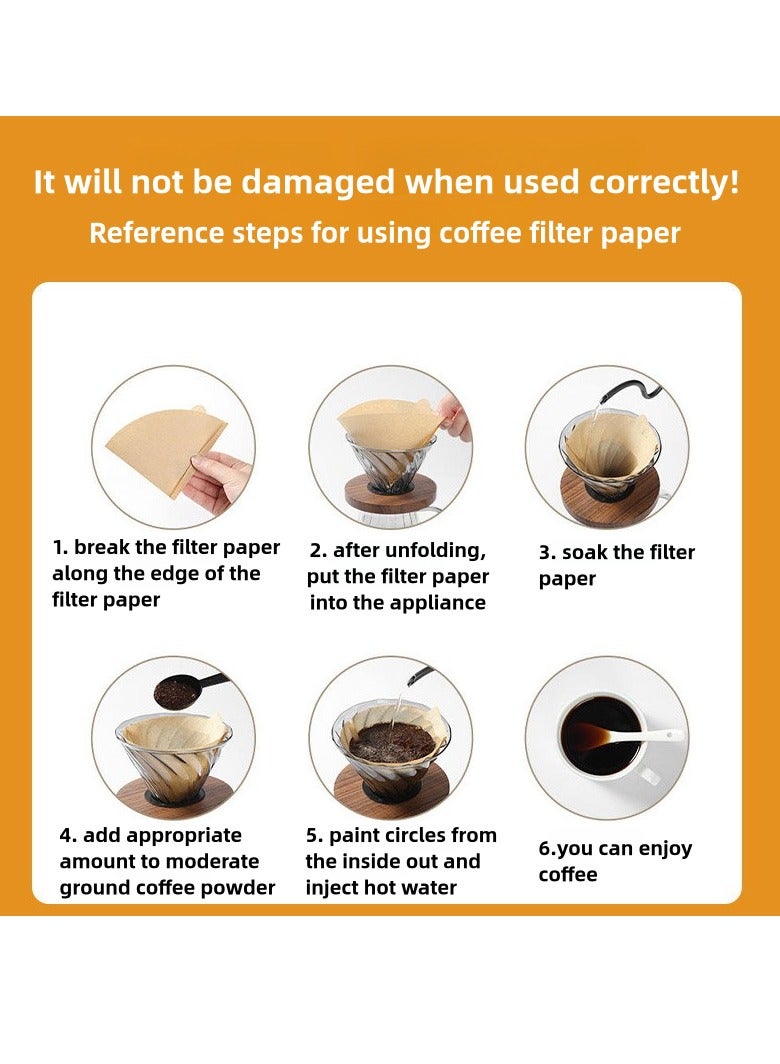 It will not be damaged when used correctly!

Reference steps for using coffee filter paper

1. break the filter paper along the edge of the filter paper

2. after unfolding, put the filter paper into the appliance

3. soak the filter paper

4. add appropriate amount to moderate ground coffee powder

5. paint circles from the inside out and inject hot water

6.you can enjoy coffee