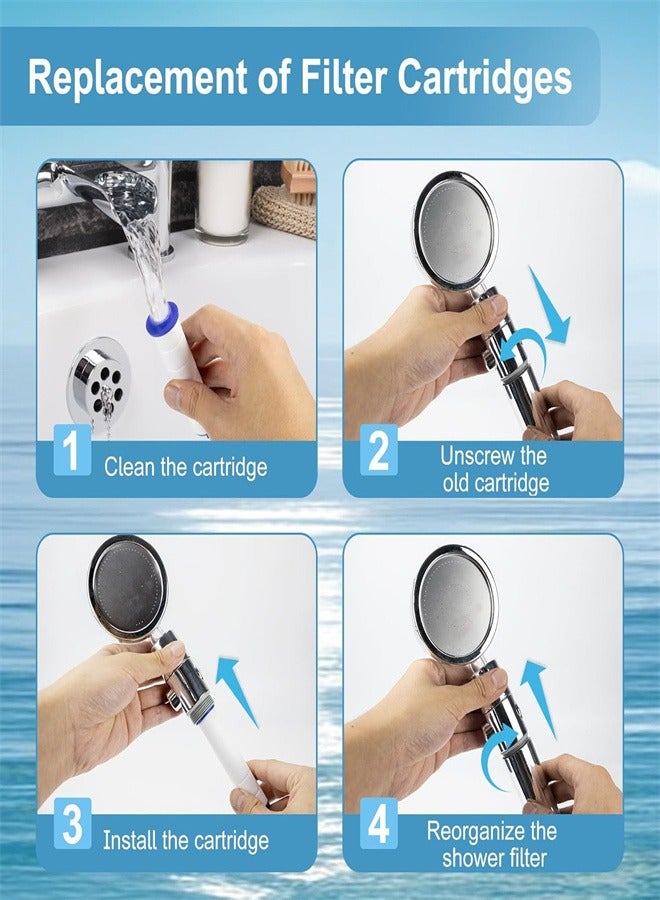 Replacement of Filter Cartridges

1 Clean the cartridge

2 Unscrew the old cartridge

3 Install the cartridge

4 Reorganize the shower filter