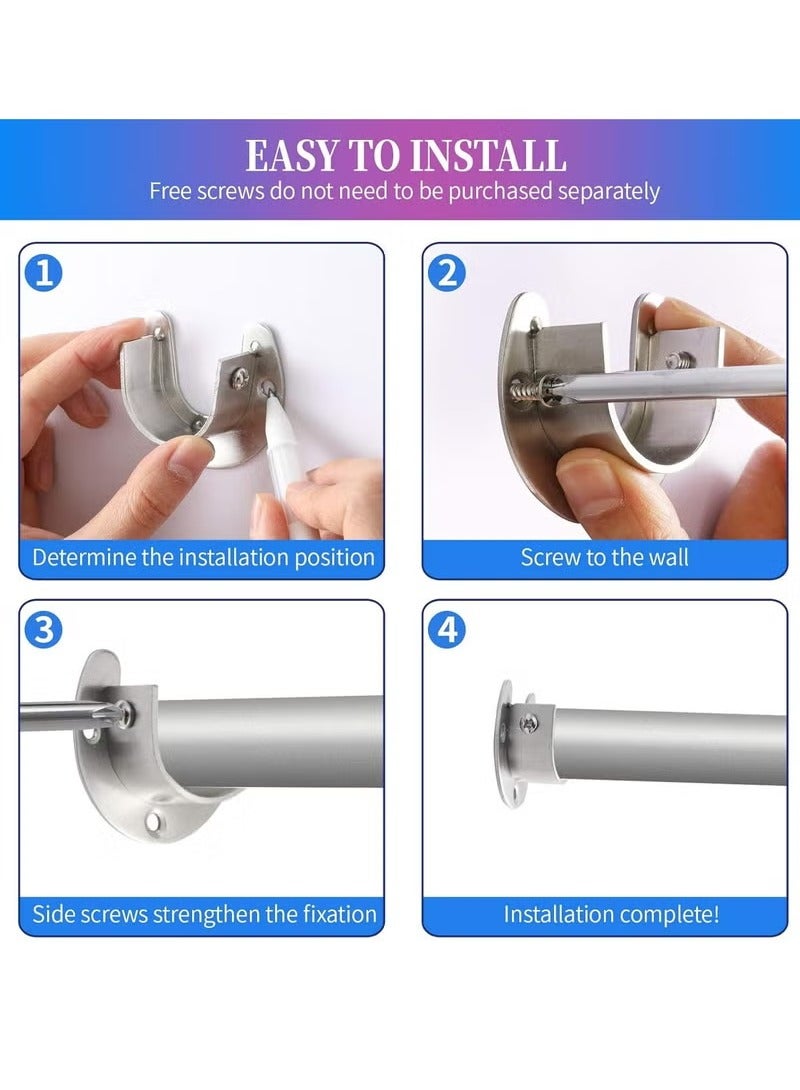 EASY TO INSTALL
Free screws do not need to be purchased separately

1
Determine the installation position

2
Screw to the wall

3
Side screws strengthen the fixation

4
Installation complete!