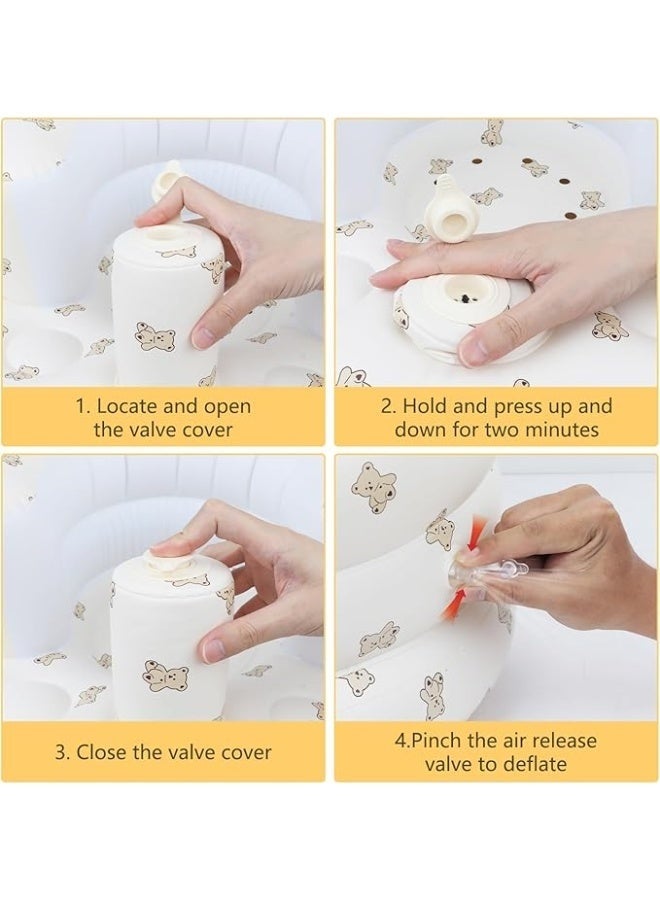 1. Locate and open the valve cover

2. Hold and press up and down for two minutes

3. Close the valve cover

4.Pinch the air release valve to deflate