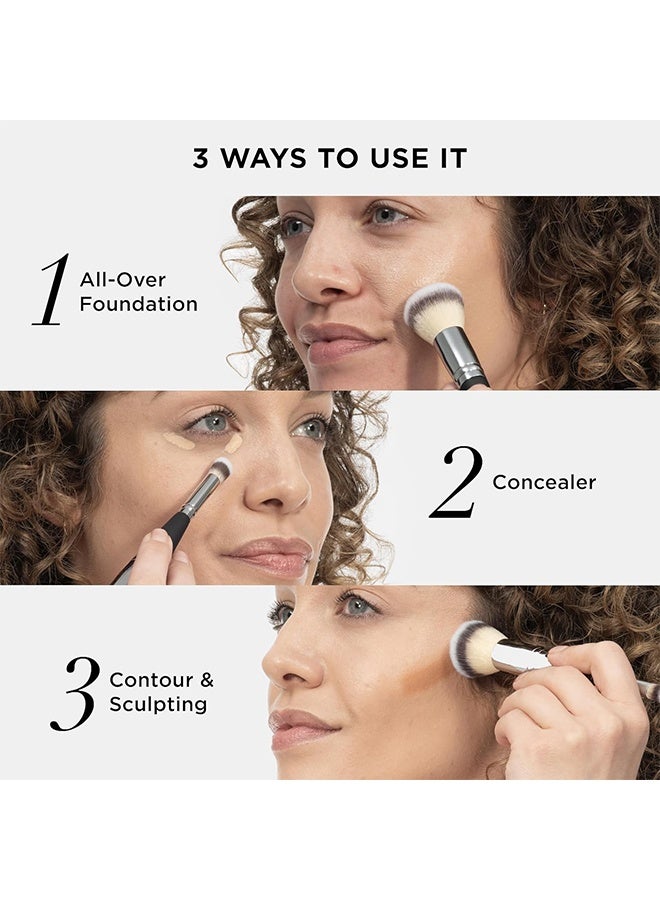 3 WAYS TO USE IT

1 All-Over Foundation

2 Concealer

3 Contour & Sculpting