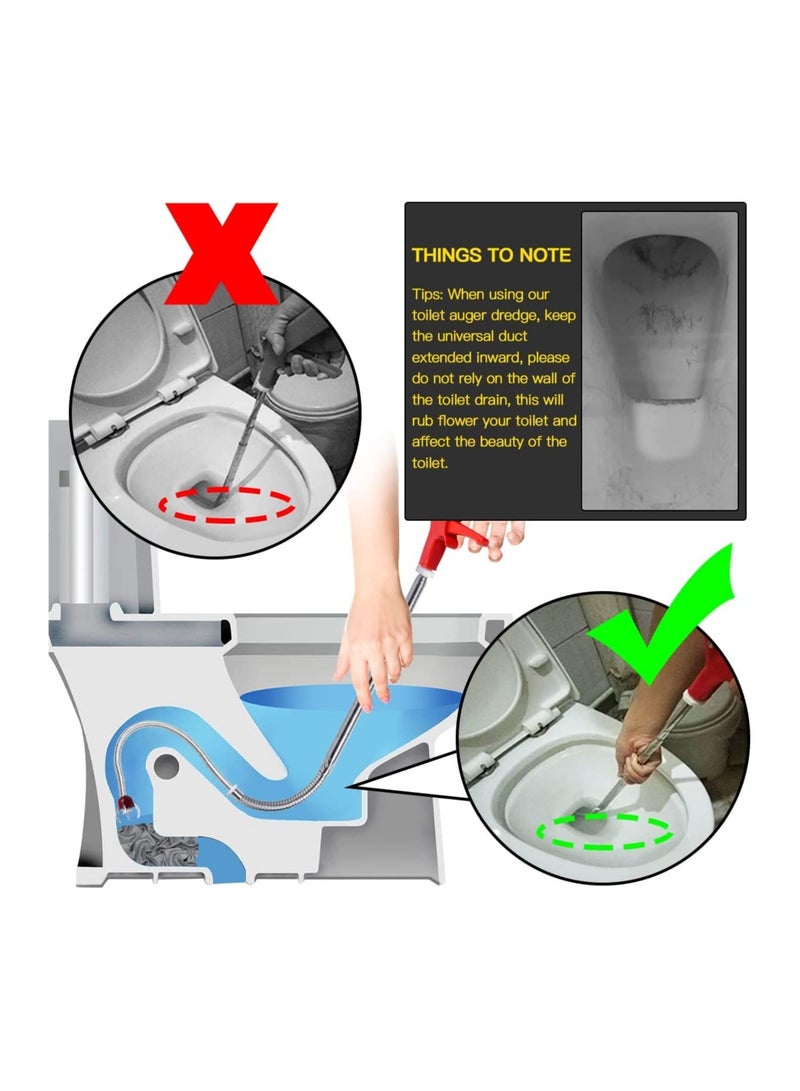 THINGS TO NOTE

Tips: When using our toilet auger dredge, keep the universal duct extended inward, please do not rely on the wall of the toilet drain, this will rub flower your toilet and affect the beauty of the toilet.