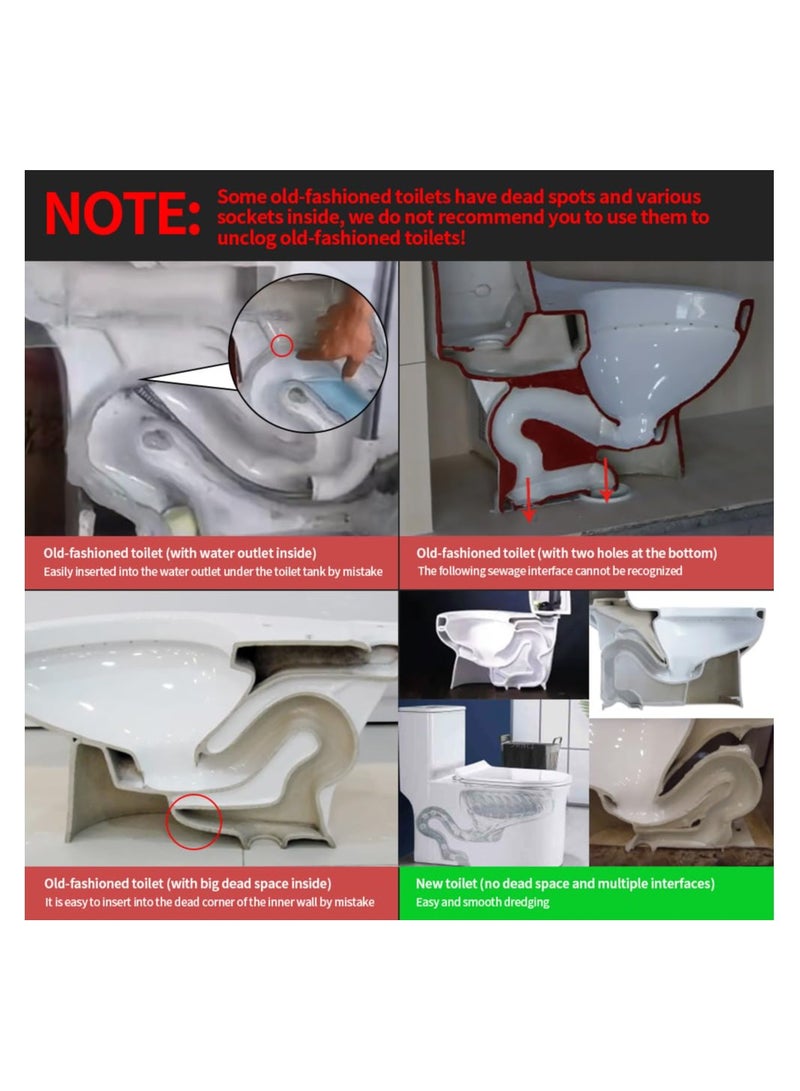 NOTE: Some old-fashioned toilets have dead spots and various sockets inside, we do not recommend you to use them to unclog old-fashioned toilets!

Old-fashioned toilet (with water outlet inside)
Easily inserted into the water outlet under the toilet tank by mistake

Old-fashioned toilet (with two holes at the bottom)
The following sewage interface cannot be recognized

Old-fashioned toilet (with big dead space inside)
It is easy to insert into the dead corner of the inner wall by mistake

New toilet (no dead space and multiple interfaces)
Easy and smooth dredging