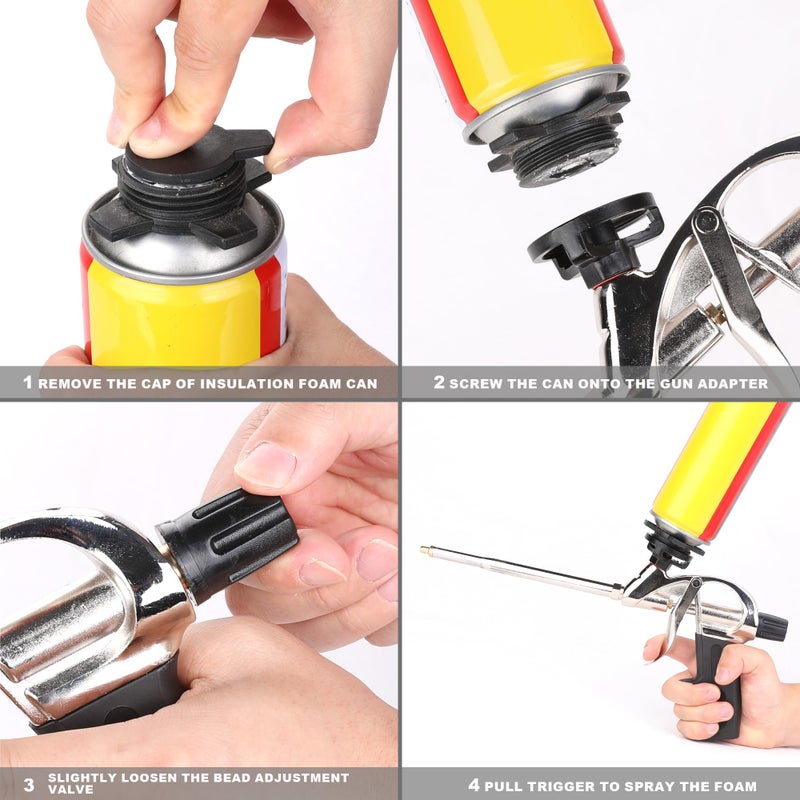 1 REMOVE THE CAP OF INSULATION FOAM CAN

2 SCREW THE CAN ONTO THE GUN ADAPTER

3 SLIGHTLY LOOSEN THE BEAD ADJUSTMENT VALVE

4 PULL TRIGGER TO SPRAY THE FOAM