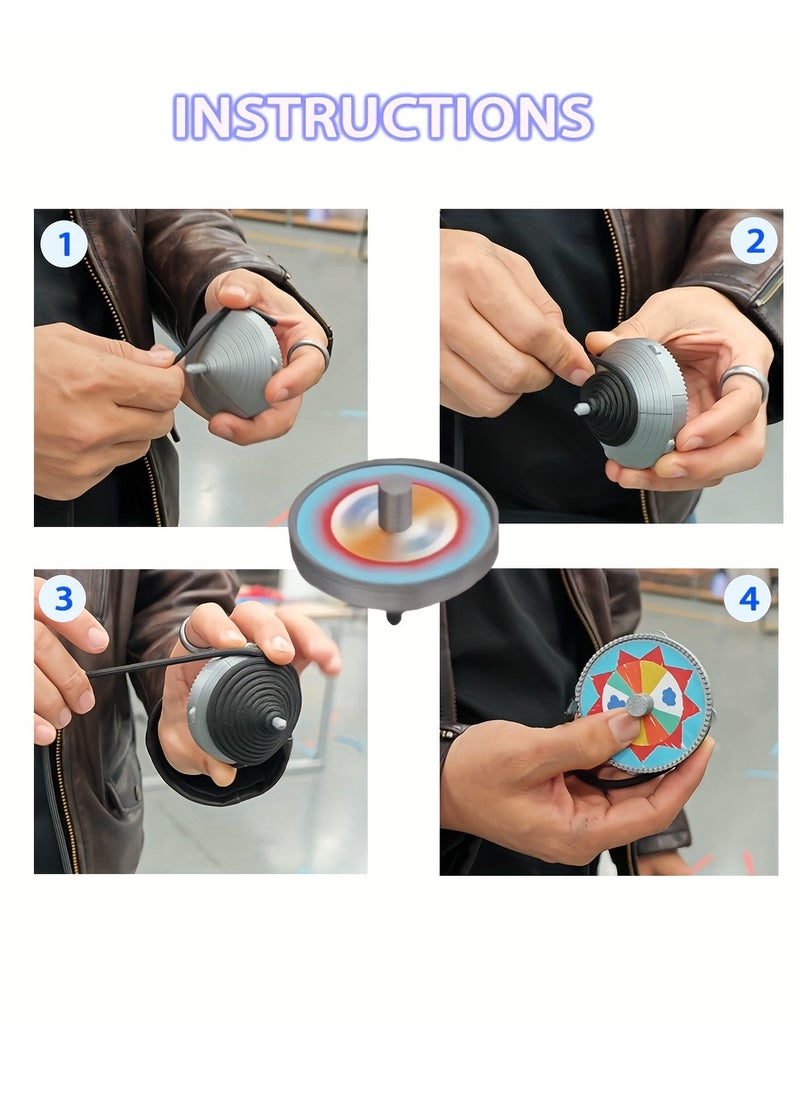 INSTRUCTIONS

1

2

3

4