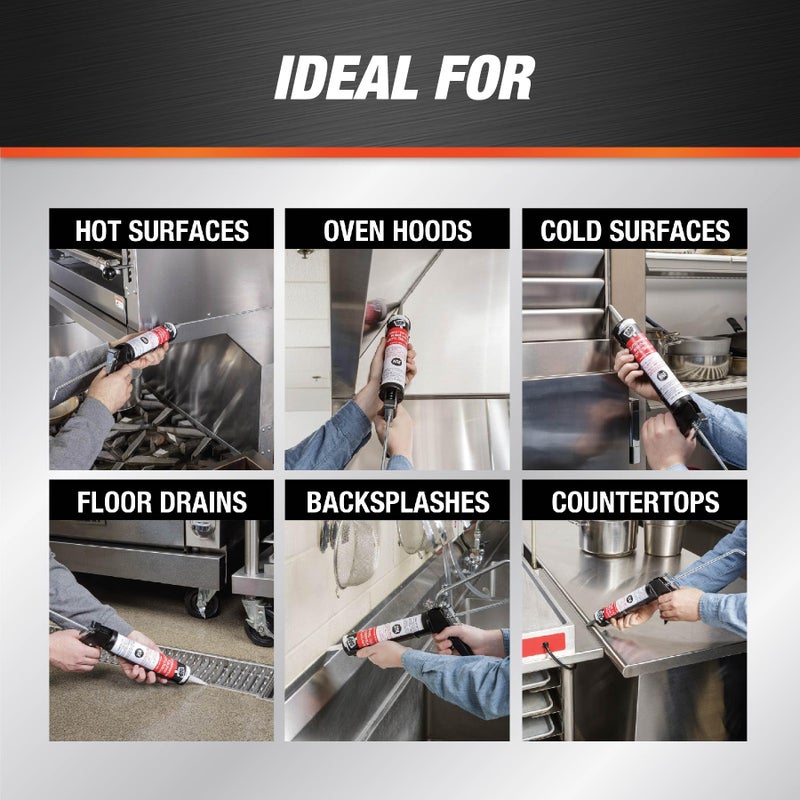 IDEAL FOR

HOT SURFACES

OVEN HOODS

COLD SURFACES

FLOOR DRAINS

BACKSPLASHES

COUNTERTOPS