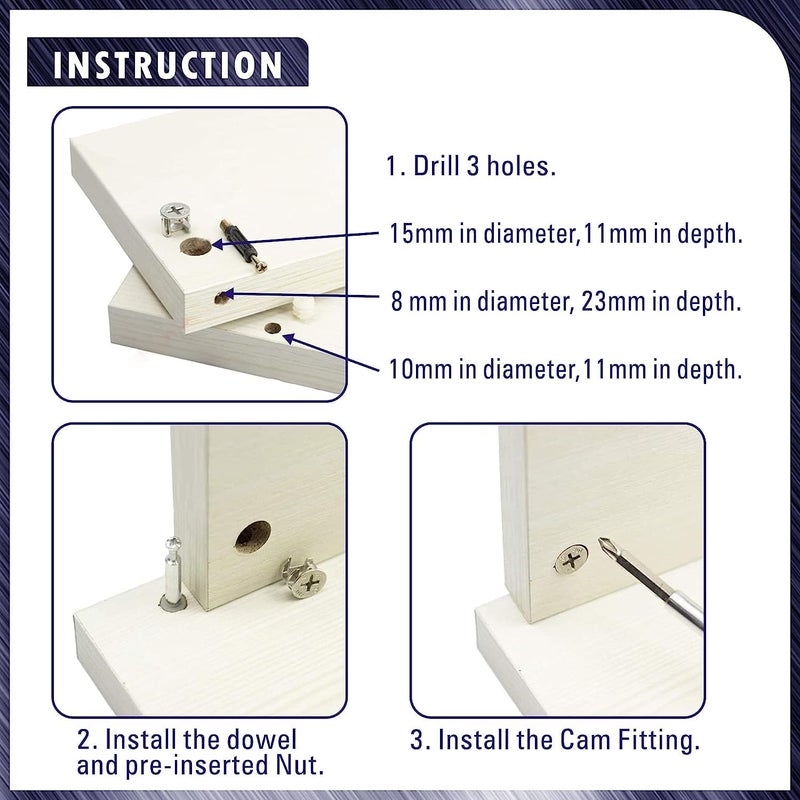 INSTRUCTION

1. Drill 3 holes.

15mm in diameter,11mm in depth.

8 mm in diameter, 23mm in depth.

10mm in diameter,11mm in depth.

2. Install the dowel and pre-inserted Nut.

3. Install the Cam Fitting.