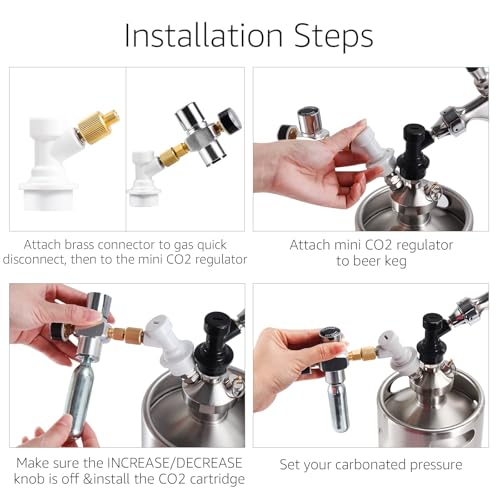 Installation Steps

Attach brass connector to gas quick disconnect, then to the mini CO2 regulator

Attach mini CO2 regulator to beer keg

Make sure the INCREASE/DECREASE knob is off &install the CO2 cartridge

Set your carbonated pressure