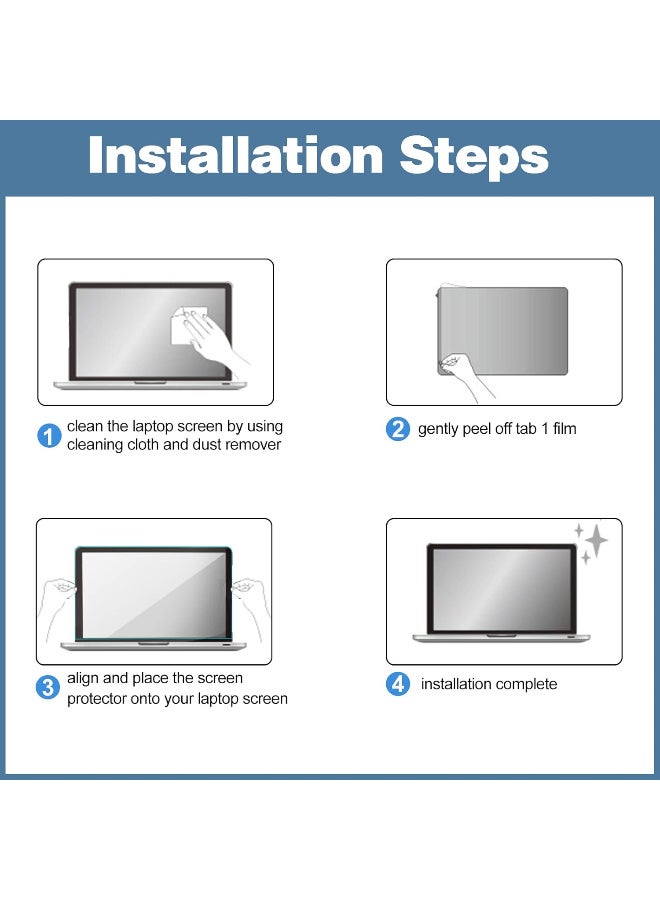 Installation Steps

1 clean the laptop screen by using cleaning cloth and dust remover

2 gently peel off tab 1 film

3 align and place the screen protector onto your laptop screen

4 installation complete