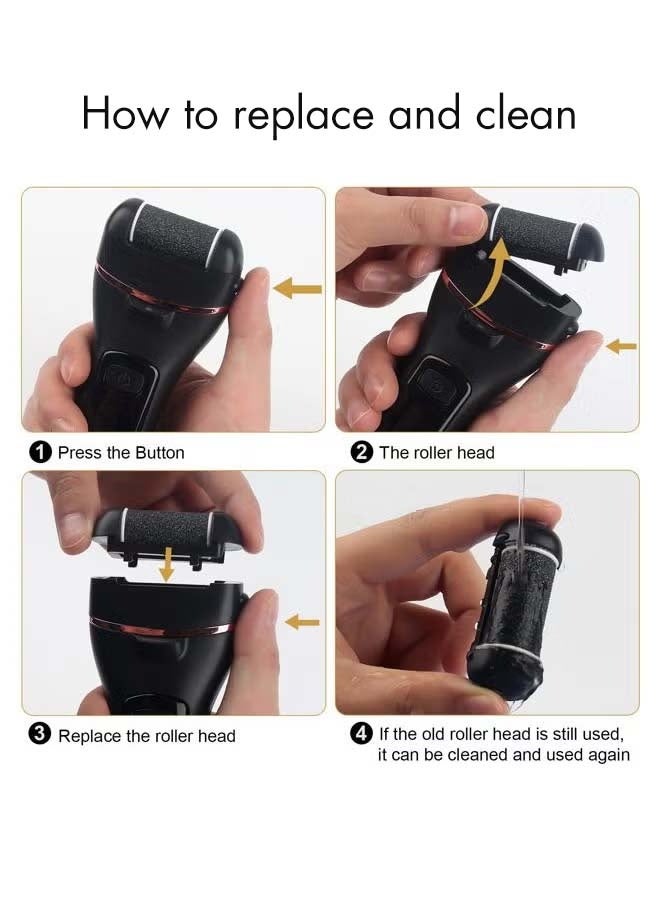 How to replace and clean

1 Press the Button

2 The roller head

3 Replace the roller head

4 If the old roller head is still used, it can be cleaned and used again