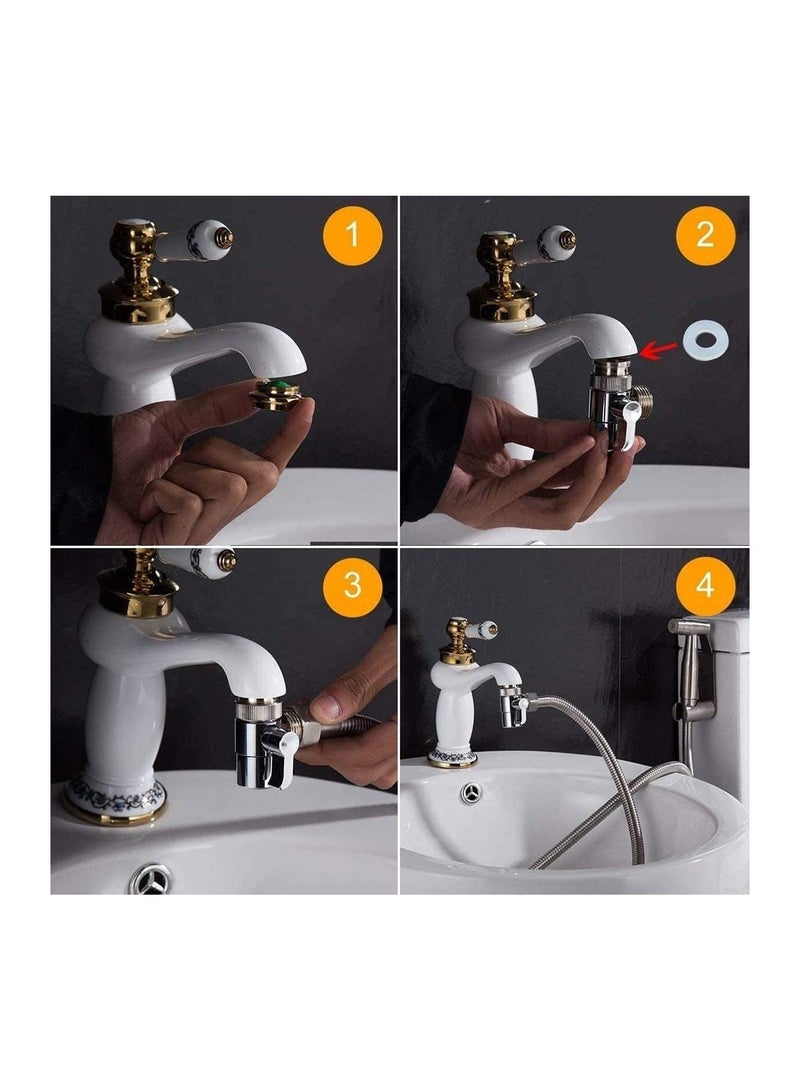 1

2

3

4