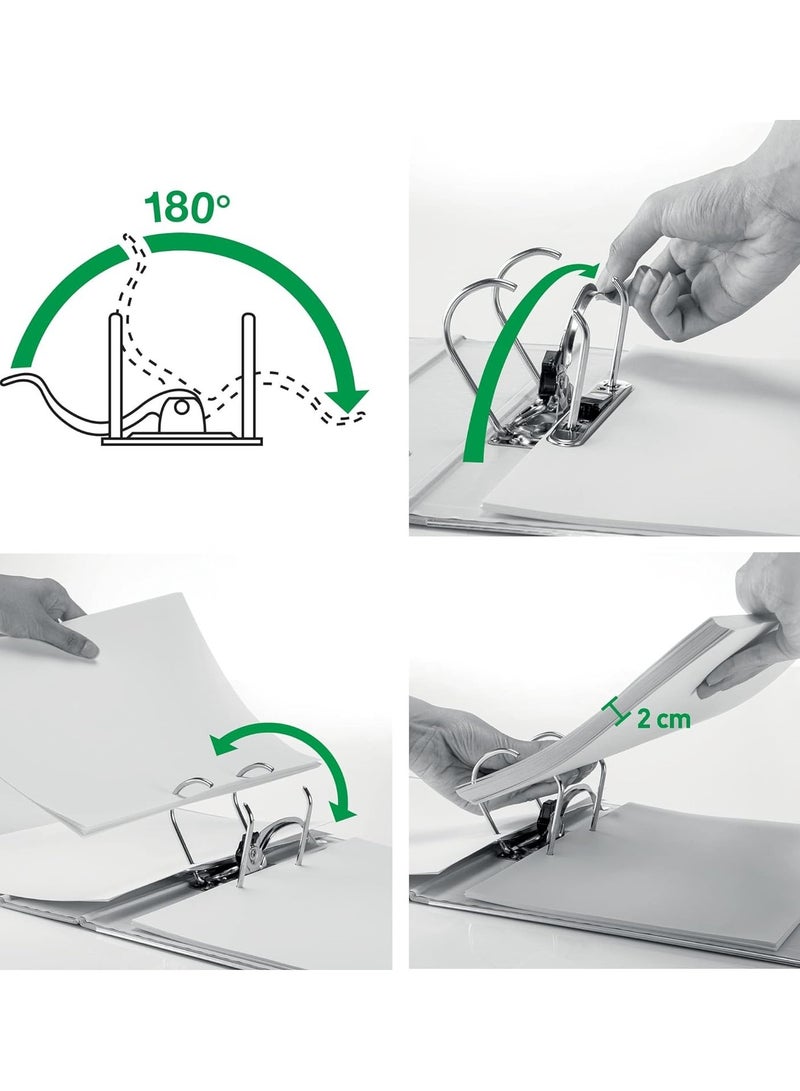 180°

2 cm