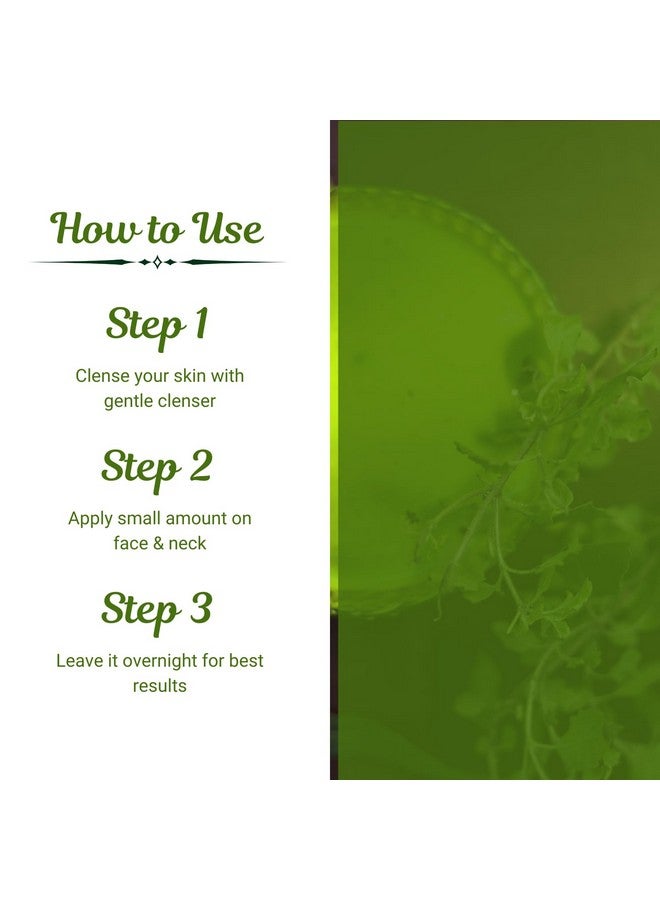 How to Use

Step 1

Clense your skin with gentle clenser

Step 2

Apply small amount on face & neck

Step 3

Leave it overnight for best results