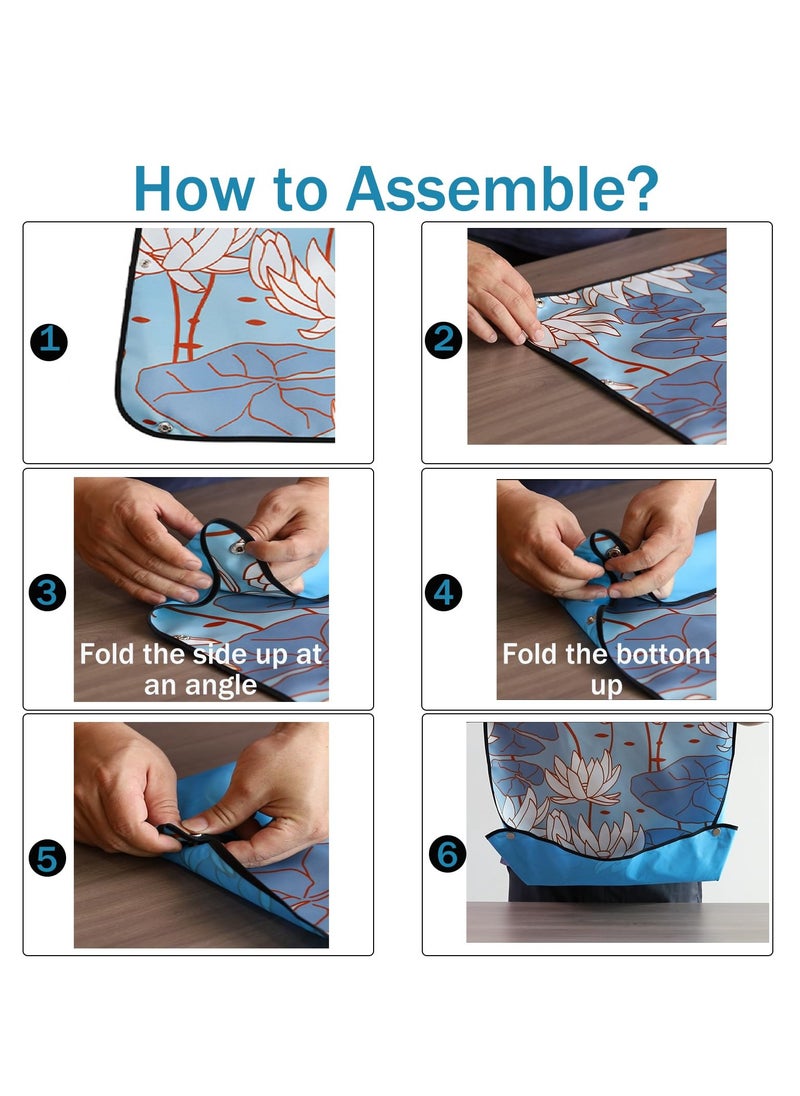 How to Assemble?

1

2

3

Fold the side up at an angle

4

Fold the bottom up

5

6