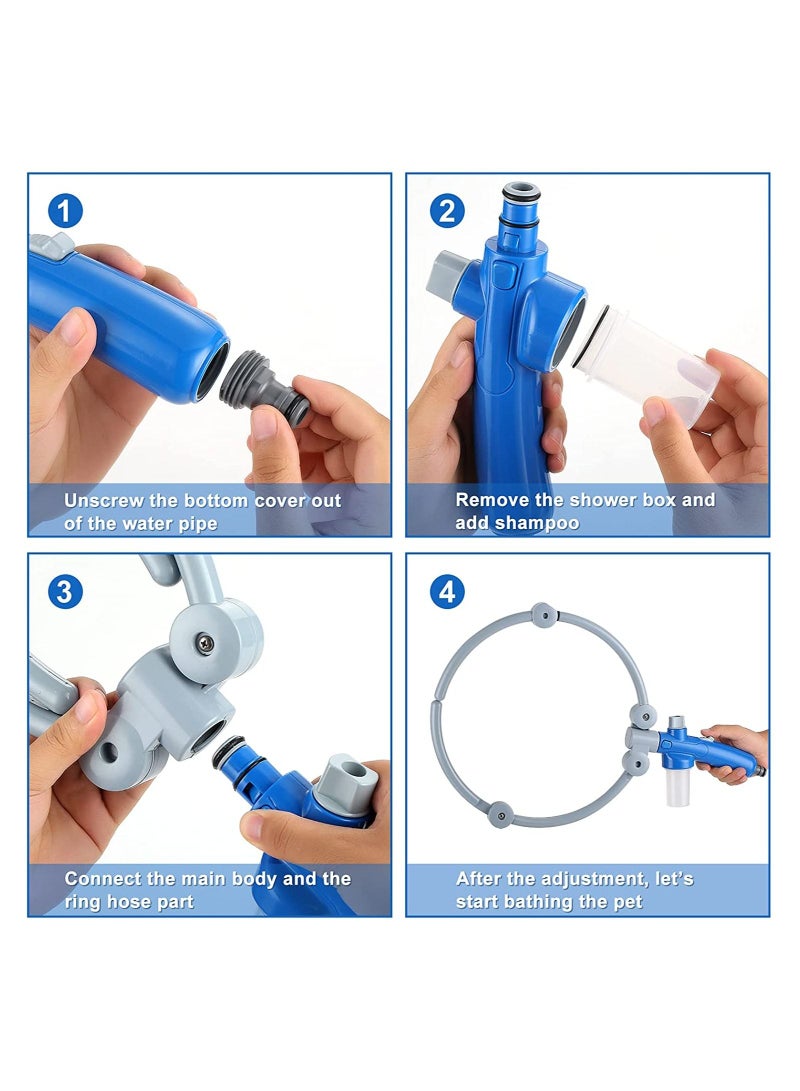 1

Unscrew the bottom cover out of the water pipe

2

Remove the shower box and add shampoo

3

Connect the main body and the ring hose part

4

After the adjustment, let's start bathing the pet