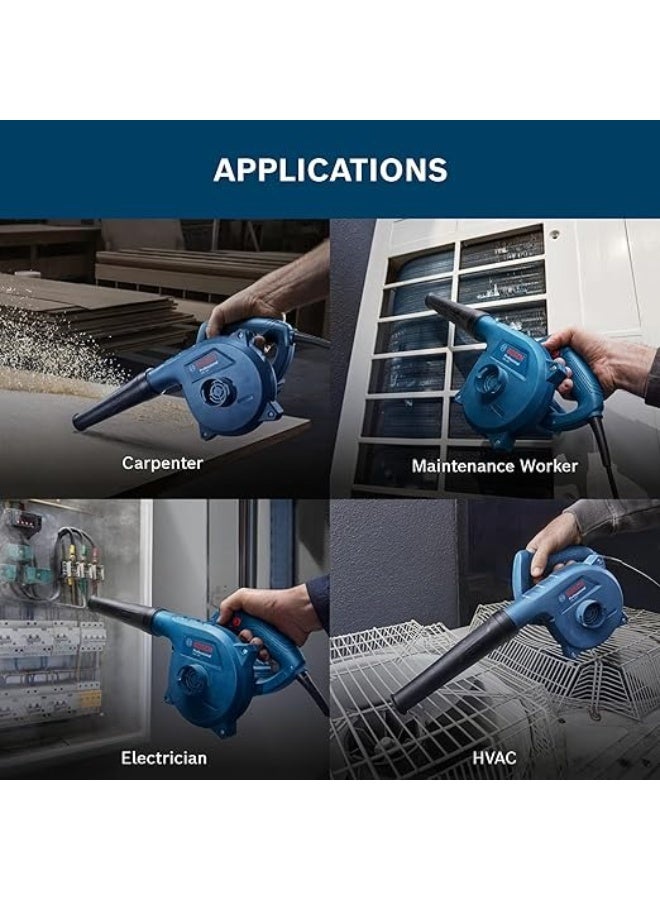 APPLICATIONS

Carpenter

Maintenance Worker

Electrician

HVAC